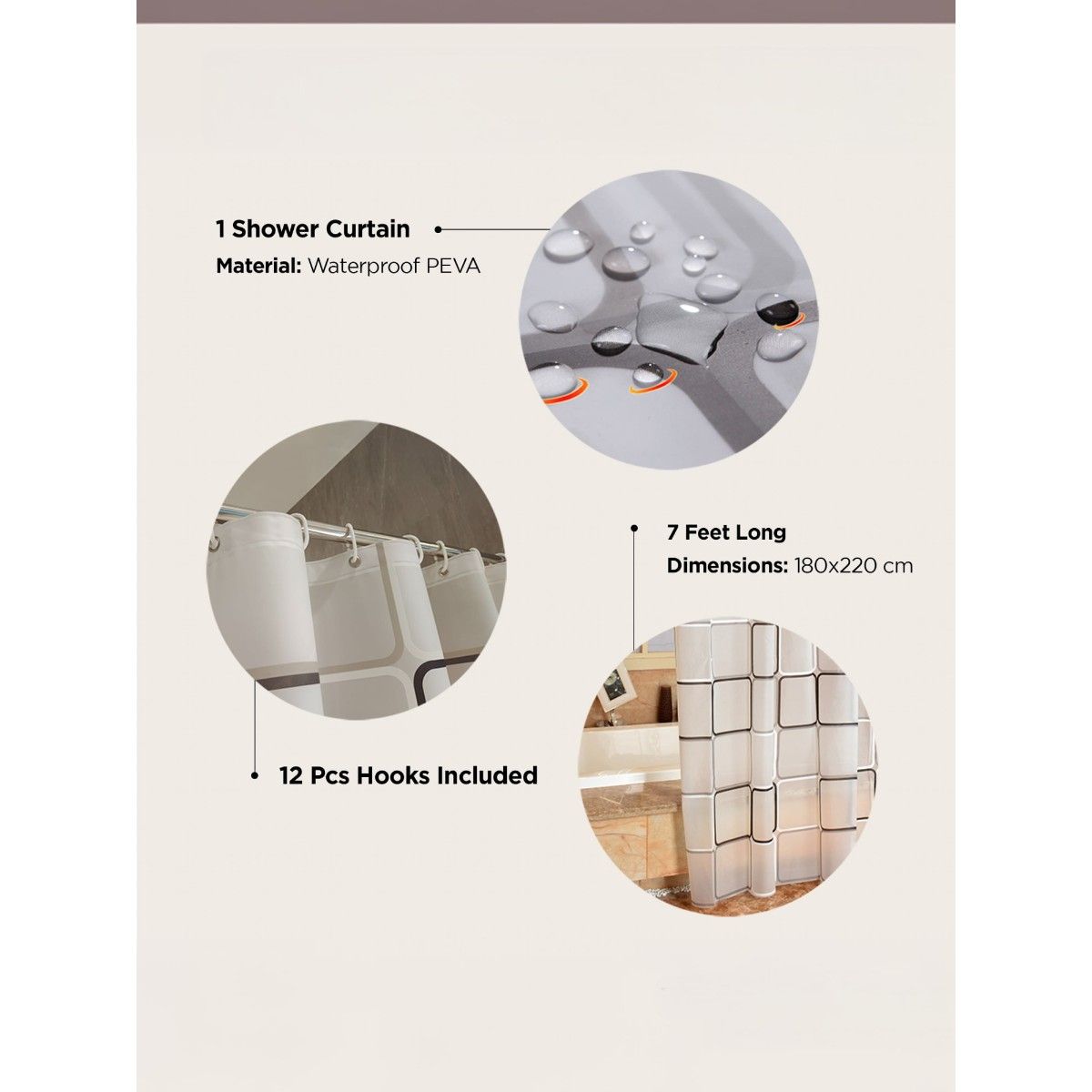 1 Shower Curtain

Material: Waterproof PEVA

7 Feet Long

Dimensions: 180x220 cm

12 Pcs Hooks Included