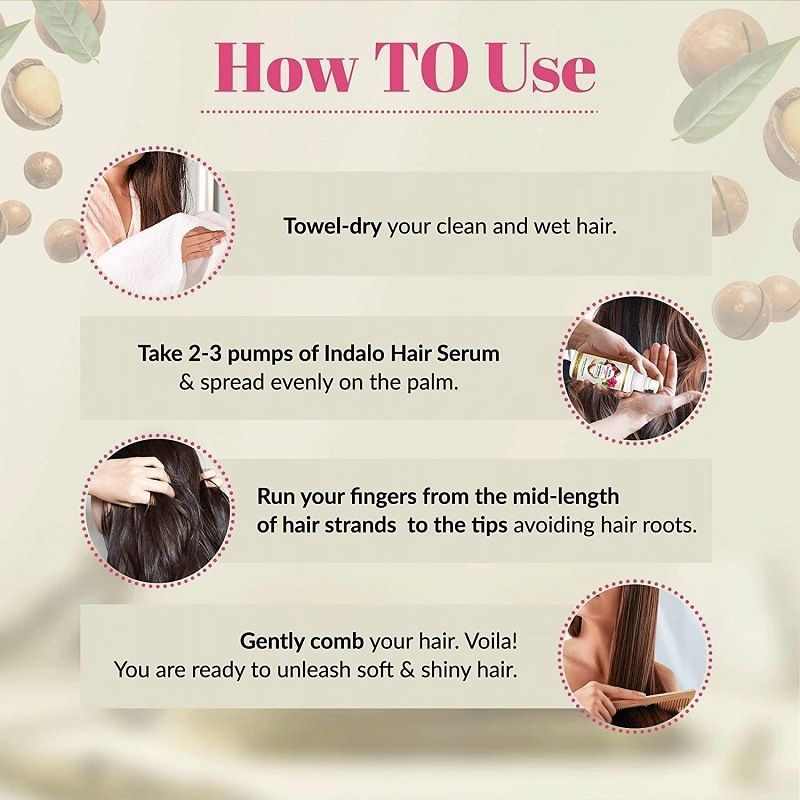 How TO Use

Towel-dry your clean and wet hair.

Take 2-3 pumps of Indalo Hair Serum & spread evenly on the palm.

Run your fingers from the mid-length of hair strands to the tips avoiding hair roots.

Gently comb your hair. Voila! You are ready to unleash soft & shiny hair.