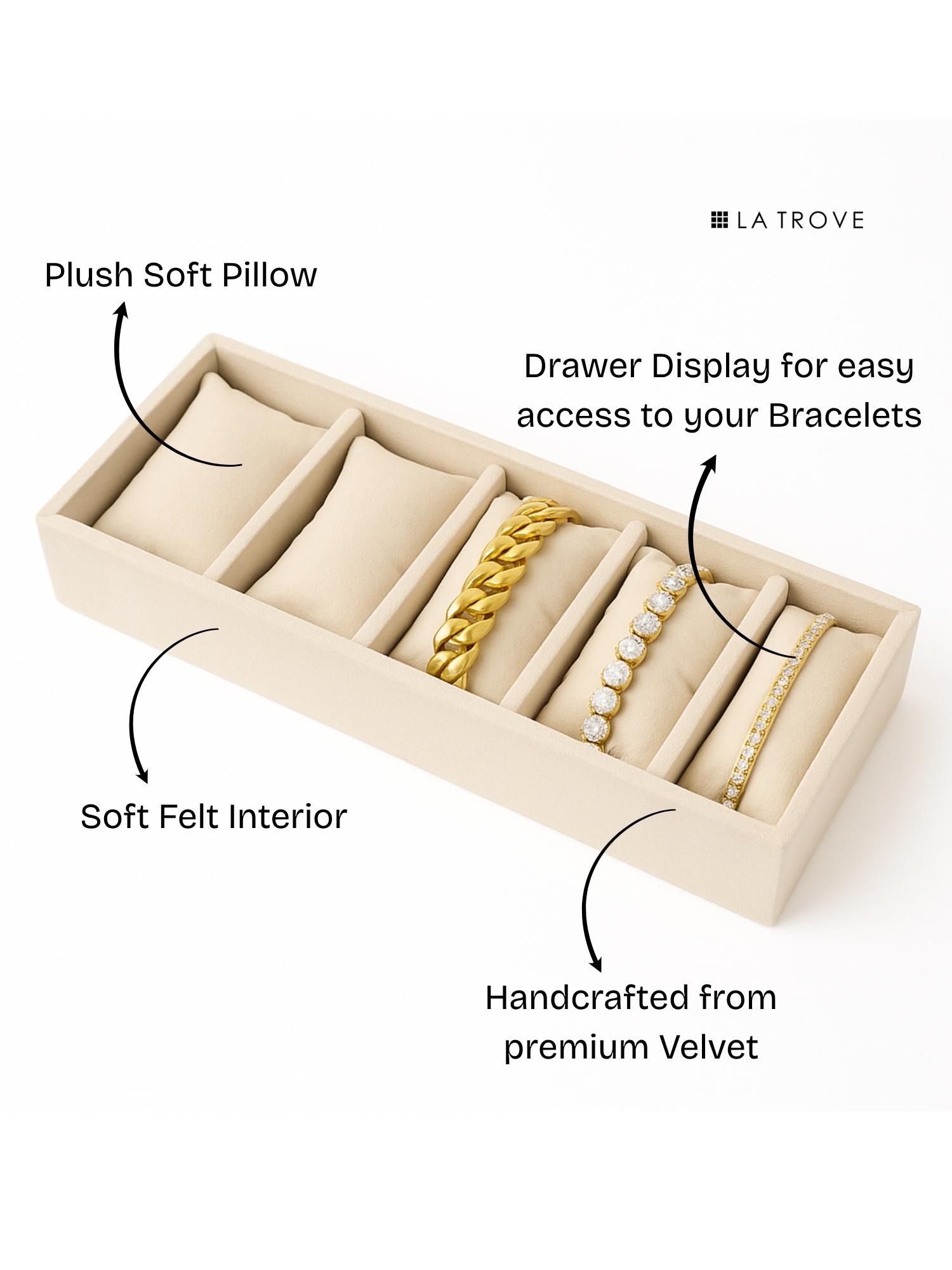 LA TROVE

Plush Soft Pillow

Drawer Display for easy access to your Bracelets

Soft Felt Interior

Handcrafted from premium Velvet