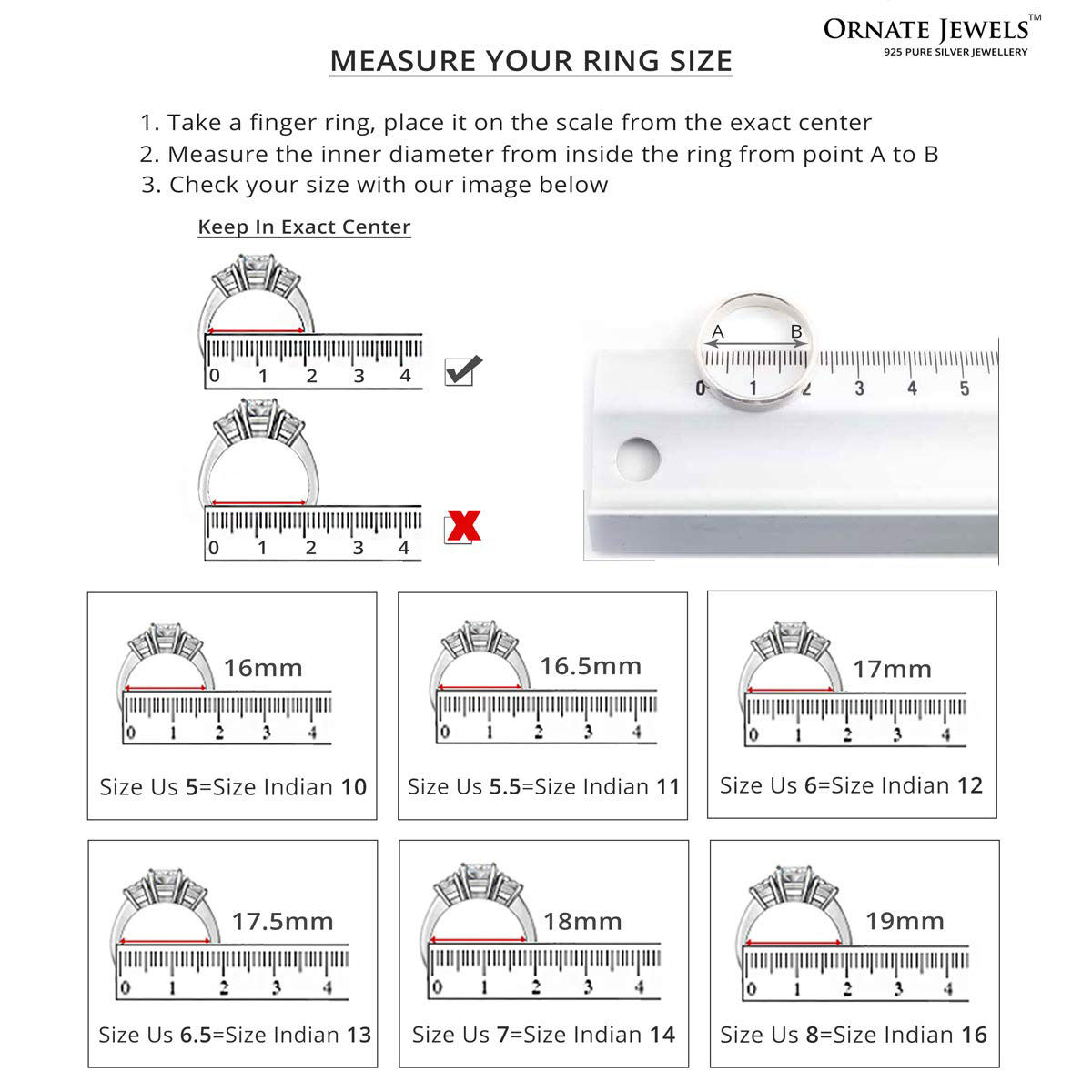 ORNATE JEWELS™
925 PURE SILVER JEWELLERY

MEASURE YOUR RING SIZE

1. Take a finger ring, place it on the scale from the exact center
2. Measure the inner diameter from inside the ring from point A to B
3. Check your size with our image below

Keep In Exact Center

0 1 2 3 4

0 1 2 3 4

A B
0 1 2 3 4 5

16mm
0 1 2 3 4
Size Us 5=Size Indian 10

16.5mm
0 1 2 3 4
Size Us 5.5=Size Indian 11

17mm
0 1 2 3 4
Size Us 6=Size Indian 12

17.5mm
0 1 2 3 4
Size Us 6.5=Size Indian 13

18mm
0 1 2 3 4
Size Us 7=Size Indian 14

19mm
0 1 2 3 4
Size Us 8=Size Indian 16