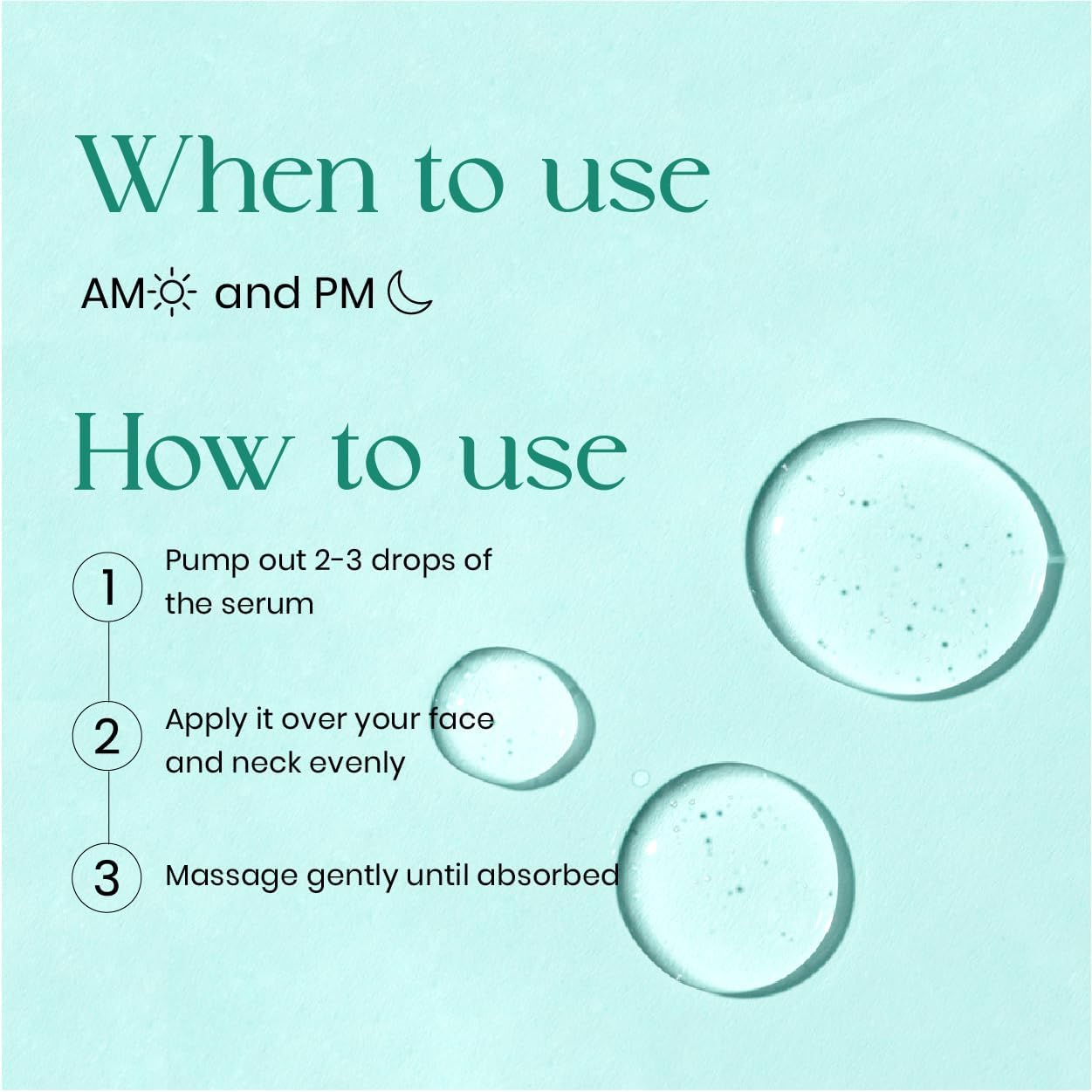 When to use

AM and PM

How to use

1 Pump out 2-3 drops of the serum

2 Apply it over your face and neck evenly

3 Massage gently until absorbed