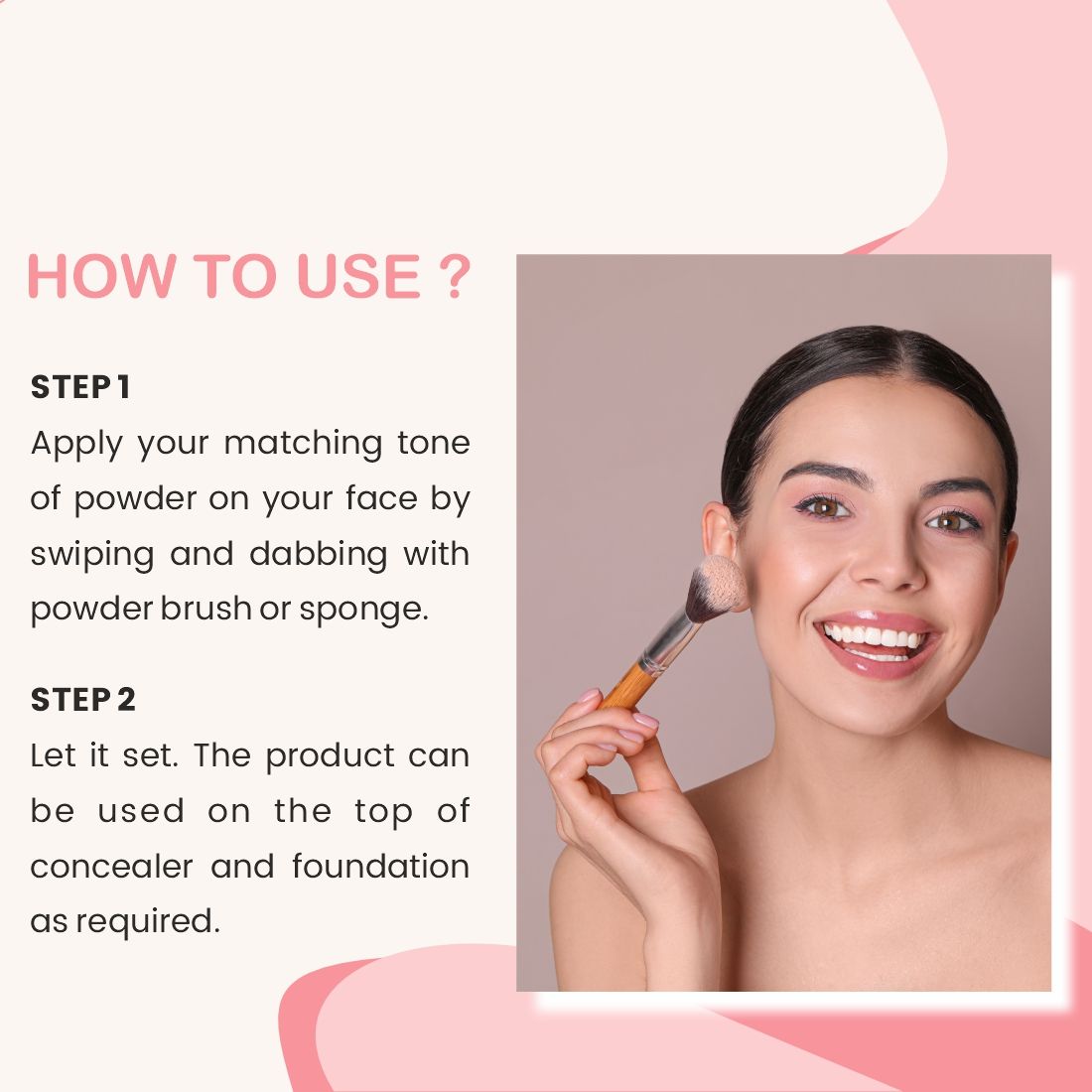 HOW TO USE ?

STEP 1
Apply your matching tone of powder on your face by swiping and dabbing with powder brush or sponge.

STEP 2
Let it set. The product can be used on the top of concealer and foundation as required.