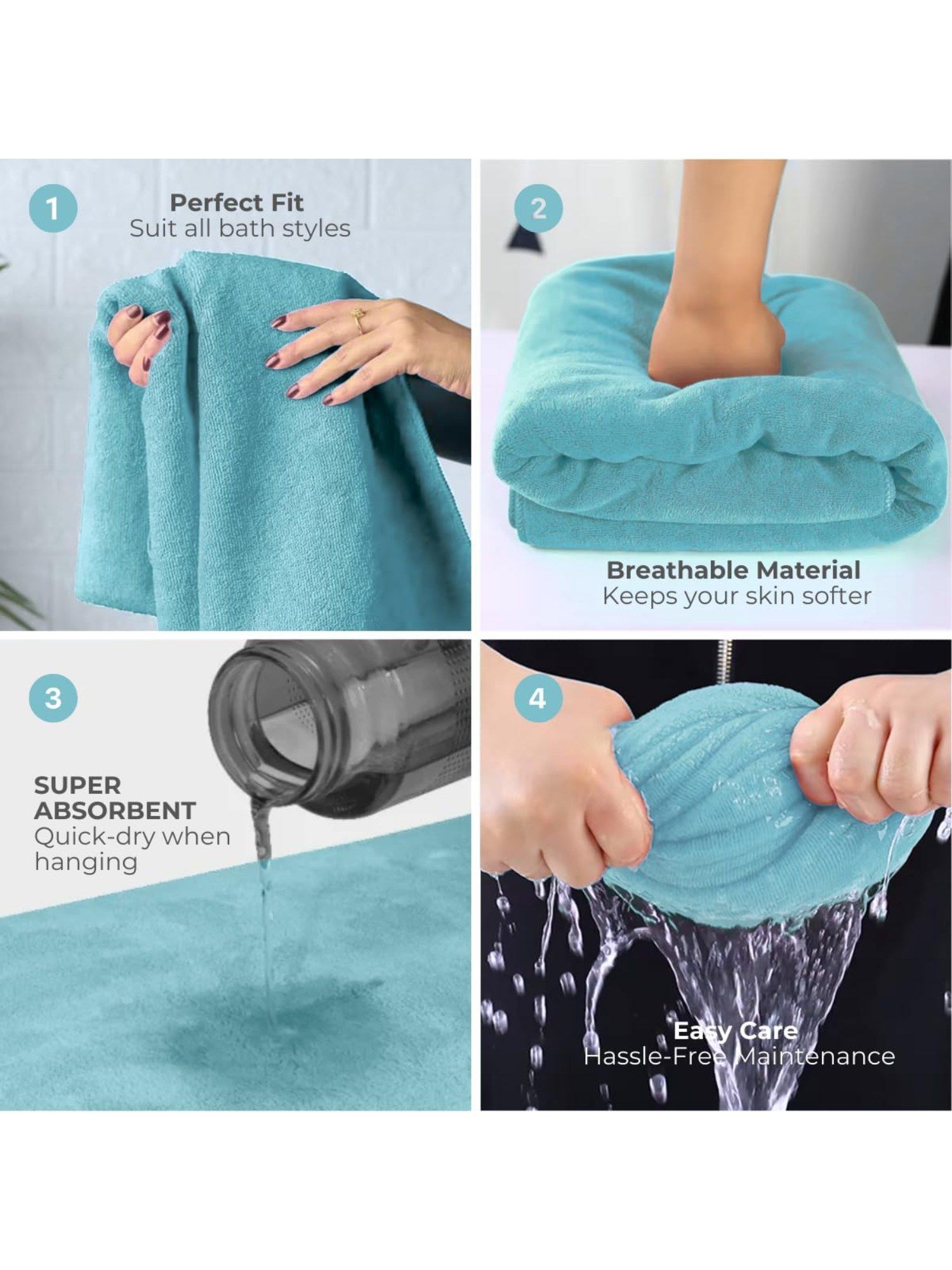 1

Perfect Fit
Suit all bath styles

2

Breathable Material
Keeps your skin softer

3

SUPER ABSORBENT
Quick-dry when hanging

4

Easy Care
Hassle-Free Maintenance