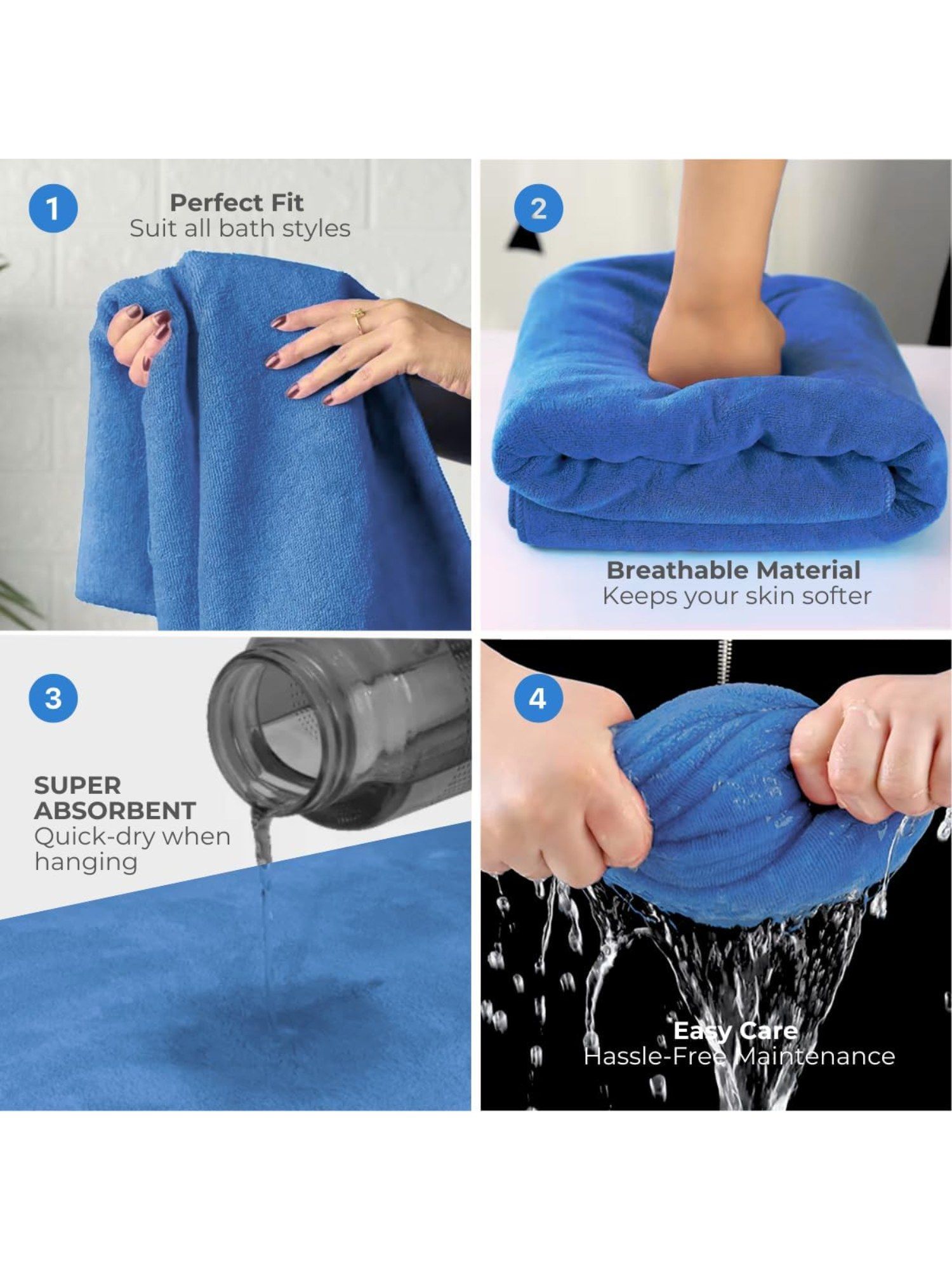 1

Perfect Fit
Suit all bath styles

2

Breathable Material
Keeps your skin softer

3

SUPER ABSORBENT
Quick-dry when hanging

4

Easy Care
Hassle-Free Maintenance