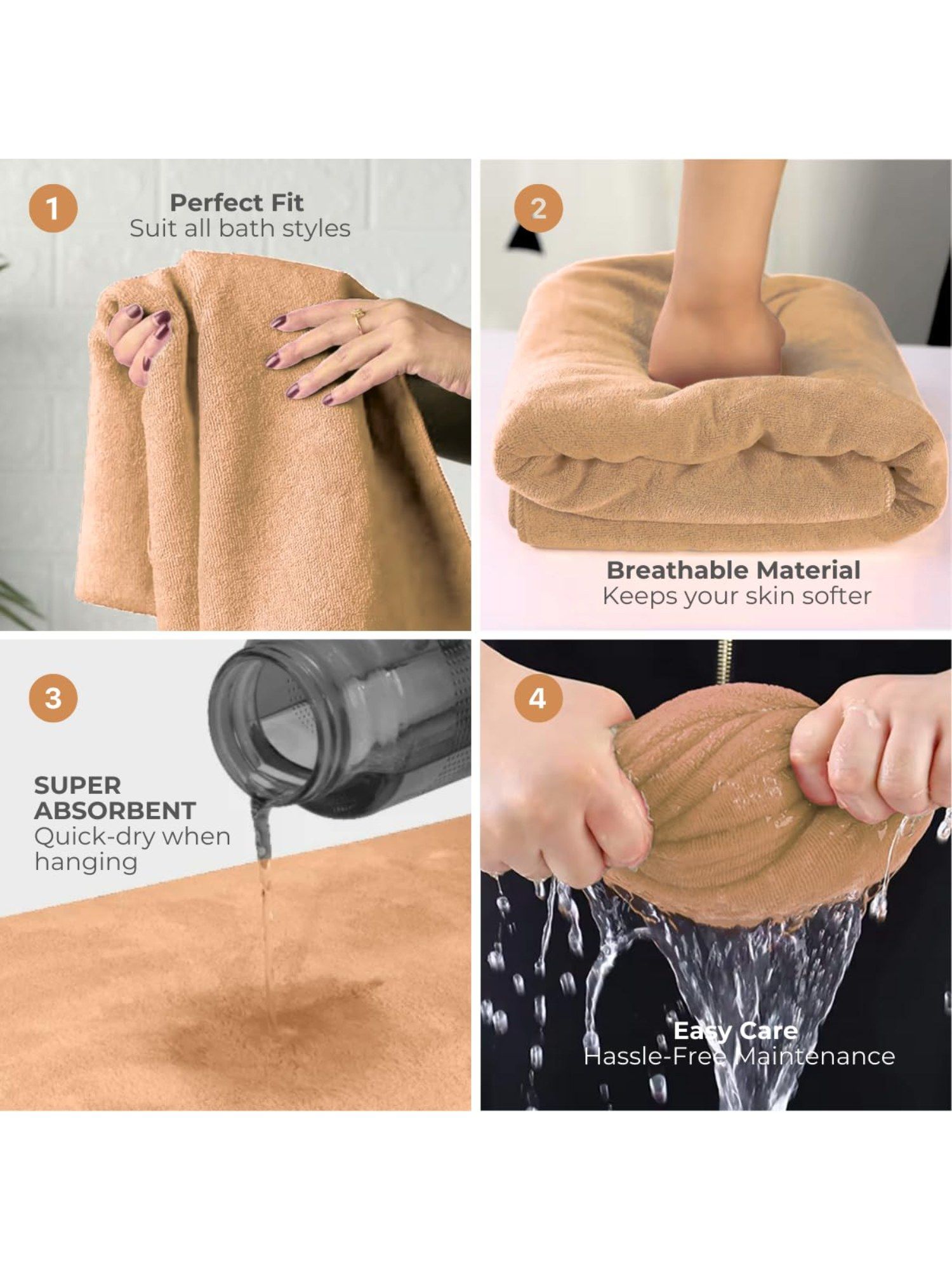 1

Perfect Fit
Suit all bath styles

2

Breathable Material
Keeps your skin softer

3

SUPER ABSORBENT
Quick-dry when hanging

4

Easy Care
Hassle-Free Maintenance