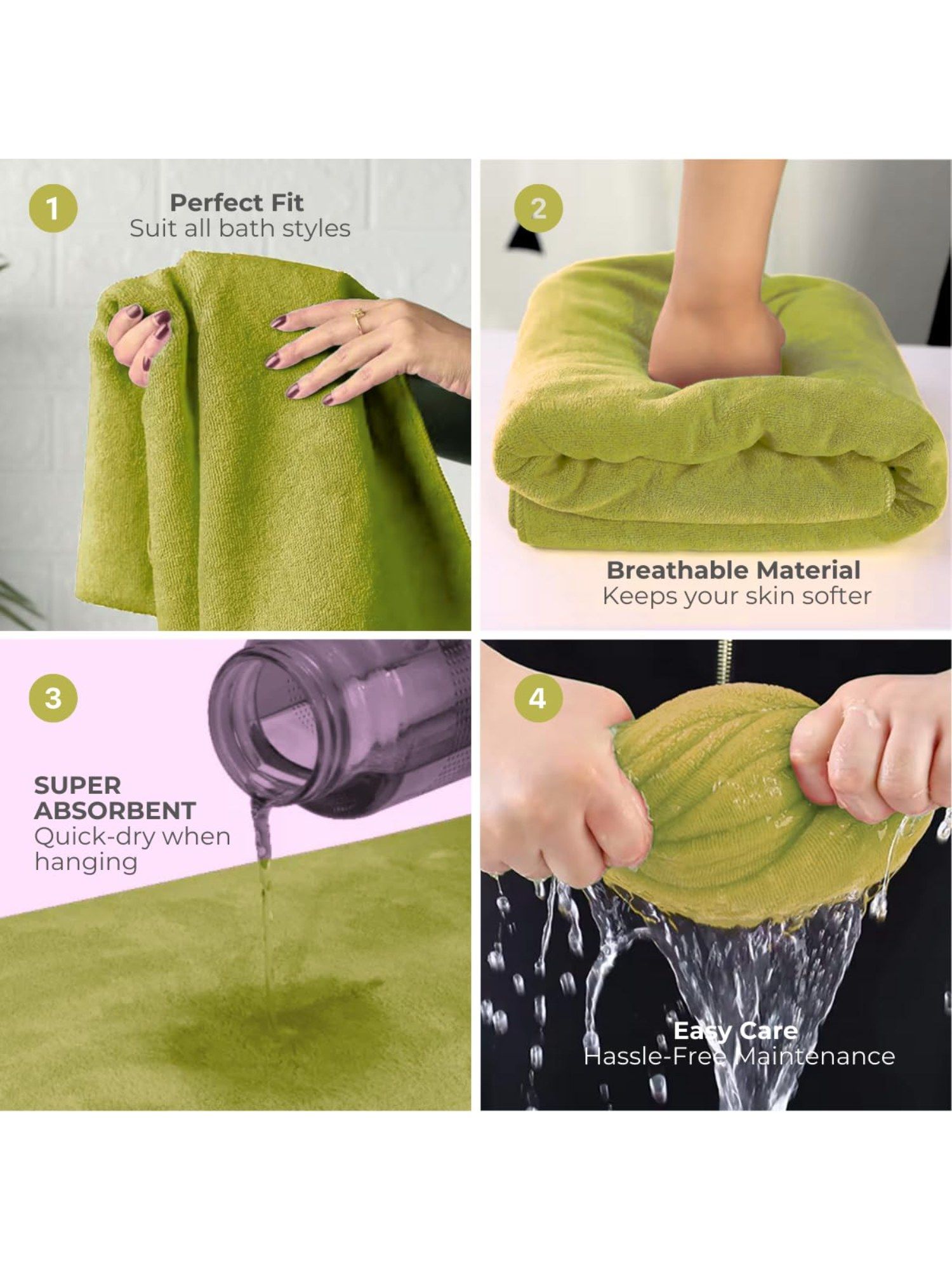 1

Perfect Fit
Suit all bath styles

2

Breathable Material
Keeps your skin softer

3

SUPER ABSORBENT
Quick-dry when hanging

4

Easy Care
Hassle-Free Maintenance