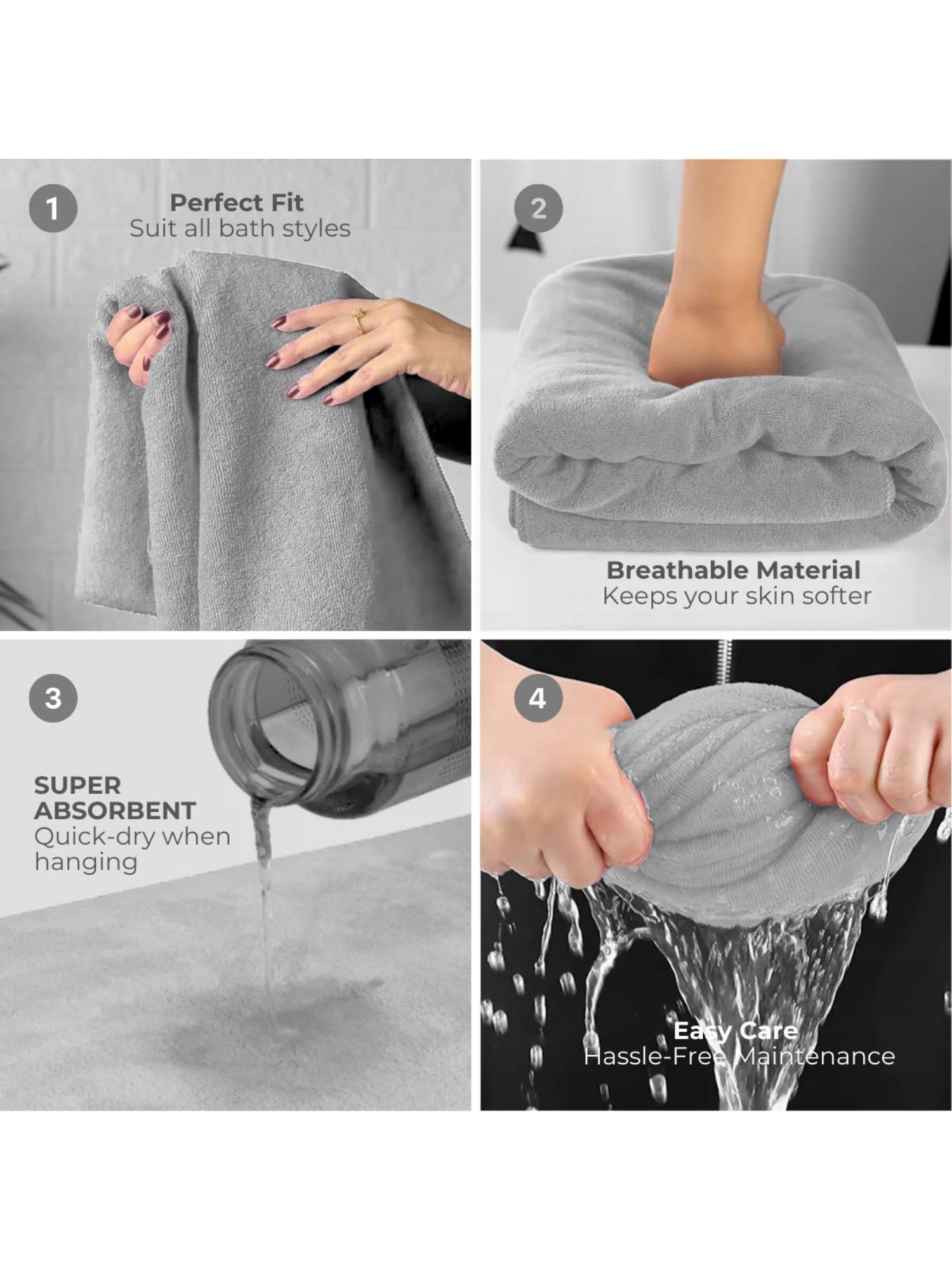 1
Perfect Fit
Suit all bath styles

2
Breathable Material
Keeps your skin softer

3
SUPER ABSORBENT
Quick-dry when hanging

4
Easy Care
Hassle-Free Maintenance