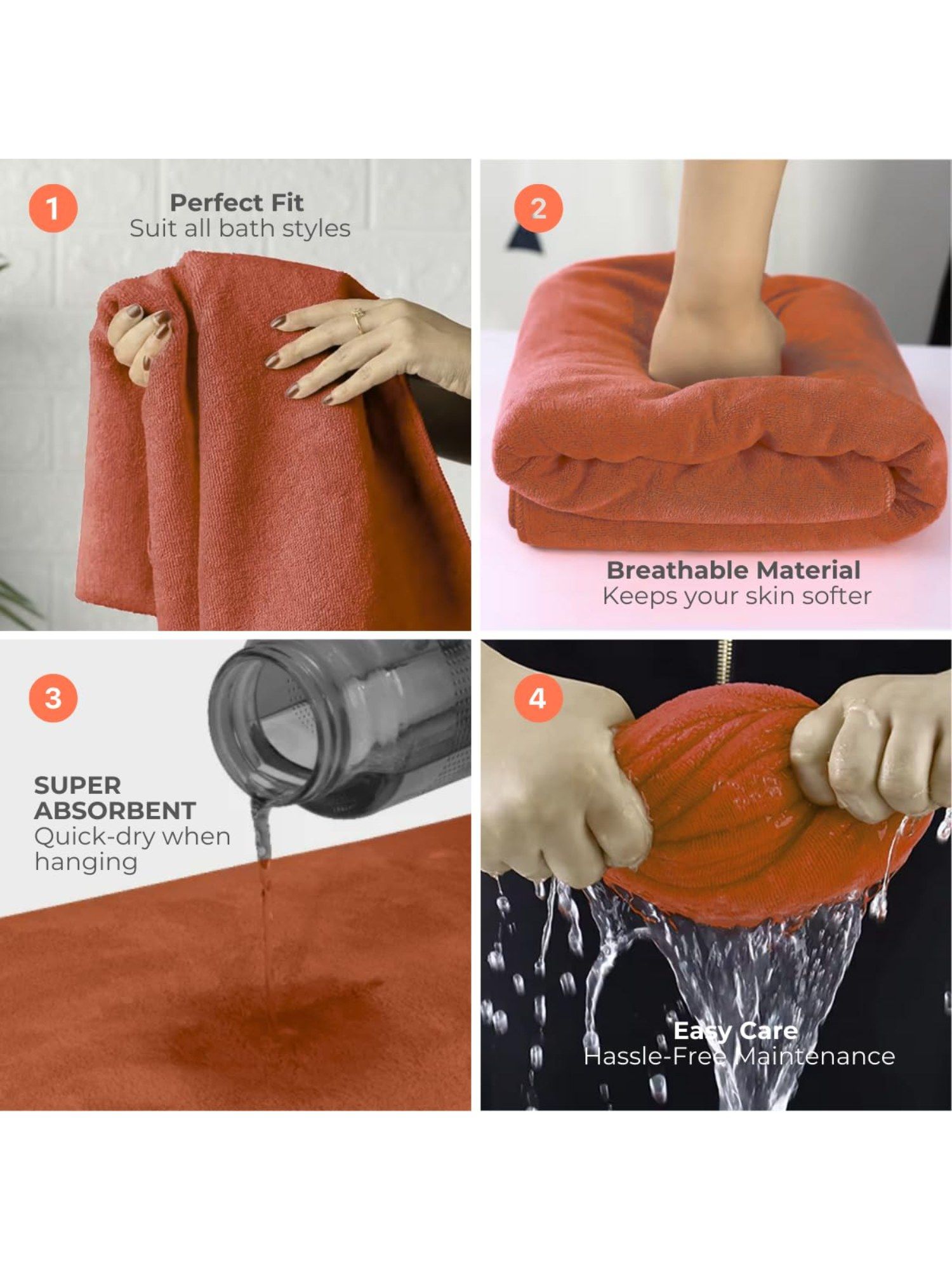 1
Perfect Fit
Suit all bath styles

2
Breathable Material
Keeps your skin softer

3
SUPER ABSORBENT
Quick-dry when hanging

4
Easy Care
Hassle-Free Maintenance