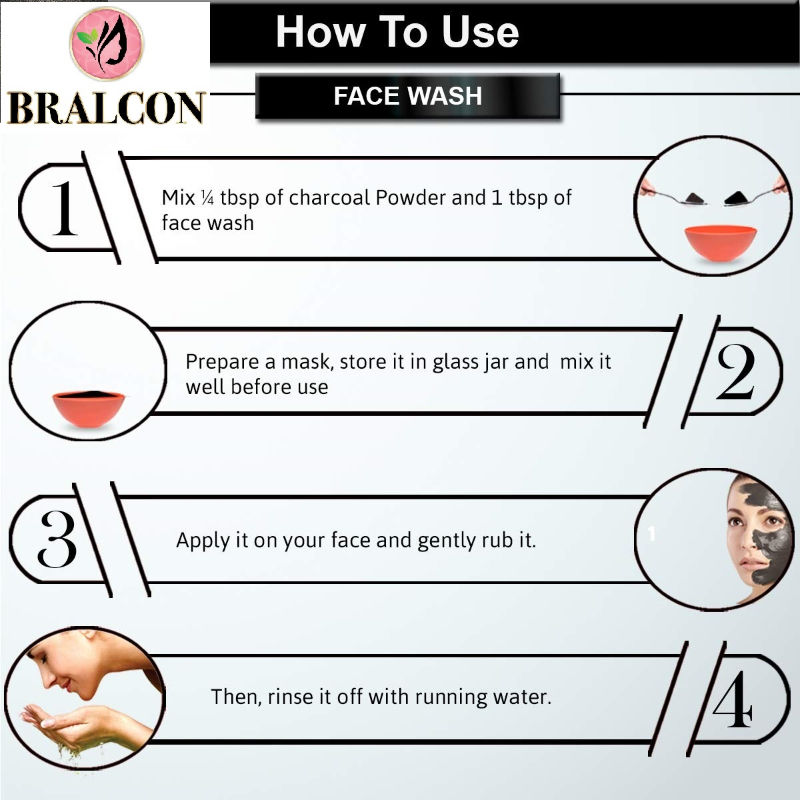 BRALCON

How To Use

FACE WASH

1

Mix ¼ tbsp of charcoal Powder and 1 tbsp of face wash

Prepare a mask, store it in glass jar and mix it well before use

2

3

Apply it on your face and gently rub it.

1

Then, rinse it off with running water.

4