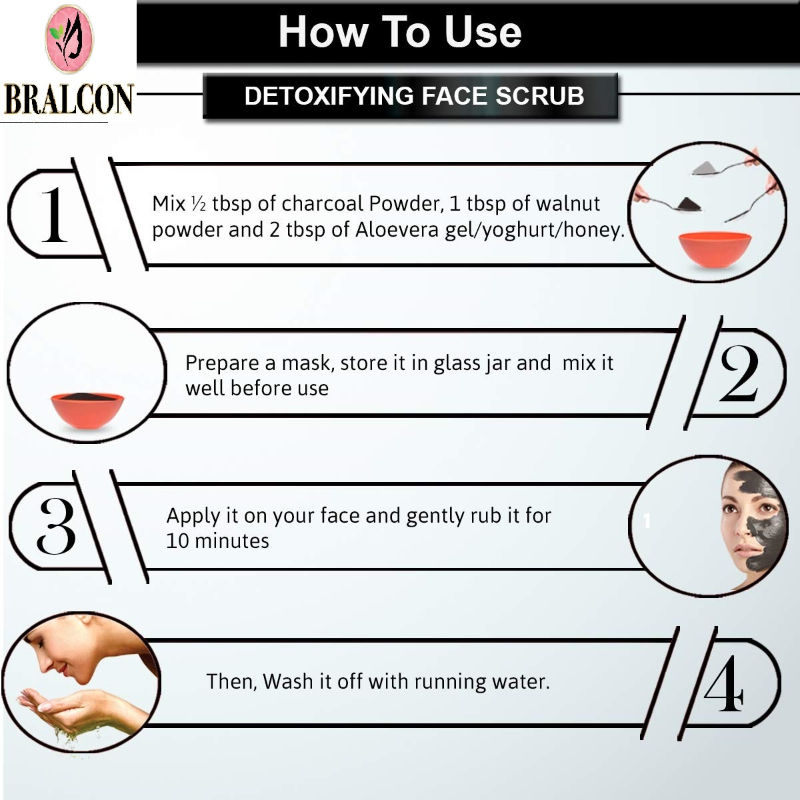 BRALCON

How To Use

DETOXIFYING FACE SCRUB

1

Mix ½ tbsp of charcoal Powder, 1 tbsp of walnut powder and 2 tbsp of Aloevera gel/yoghurt/honey.

Prepare a mask, store it in glass jar and mix it well before use

2

3

Apply it on your face and gently rub it for 10 minutes

1

Then, Wash it off with running water.

4