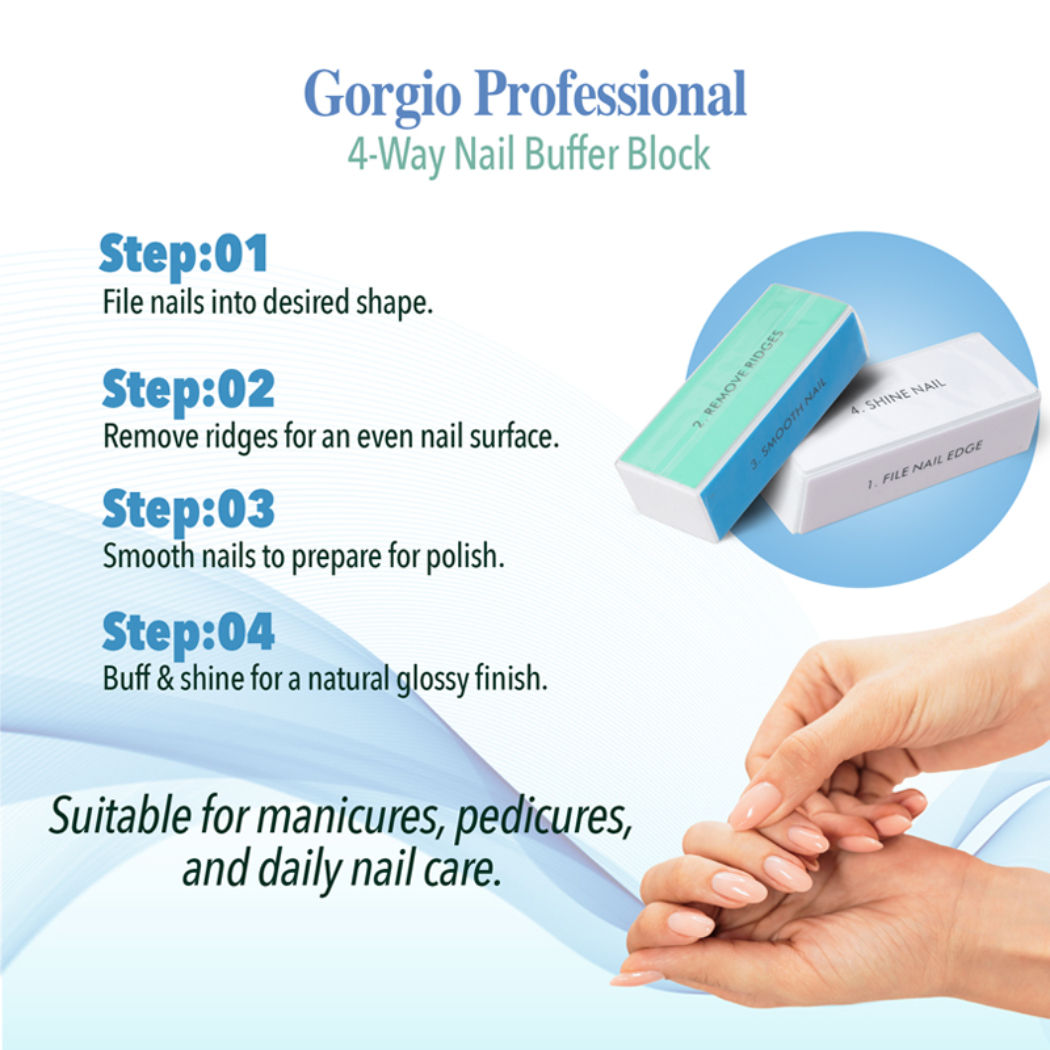 Gorgio Professional
4-Way Nail Buffer Block

Step:01
File nails into desired shape.

Step:02
Remove ridges for an even nail surface.

Step:03
Smooth nails to prepare for polish.

Step:04
Buff & shine for a natural glossy finish.

2. REMOVE RIDGES
3. SMOOTH NAIL
4. SHINE NAIL
1. FILE NAIL EDGE

Suitable for manicures, pedicures, and daily nail care.