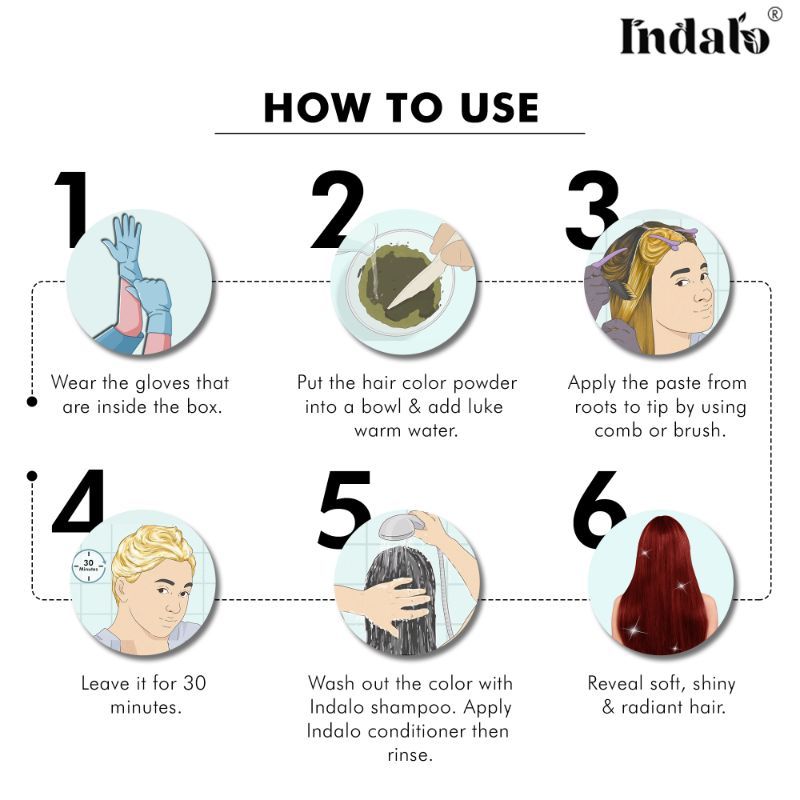 Indalo®

HOW TO USE

1

Wear the gloves that are inside the box.

2

Put the hair color powder into a bowl & add luke warm water.

3

Apply the paste from roots to tip by using comb or brush.

4

30 Minutes

Leave it for 30 minutes.

5

Wash out the color with Indalo shampoo. Apply Indalo conditioner then rinse.

6

Reveal soft, shiny & radiant hair.