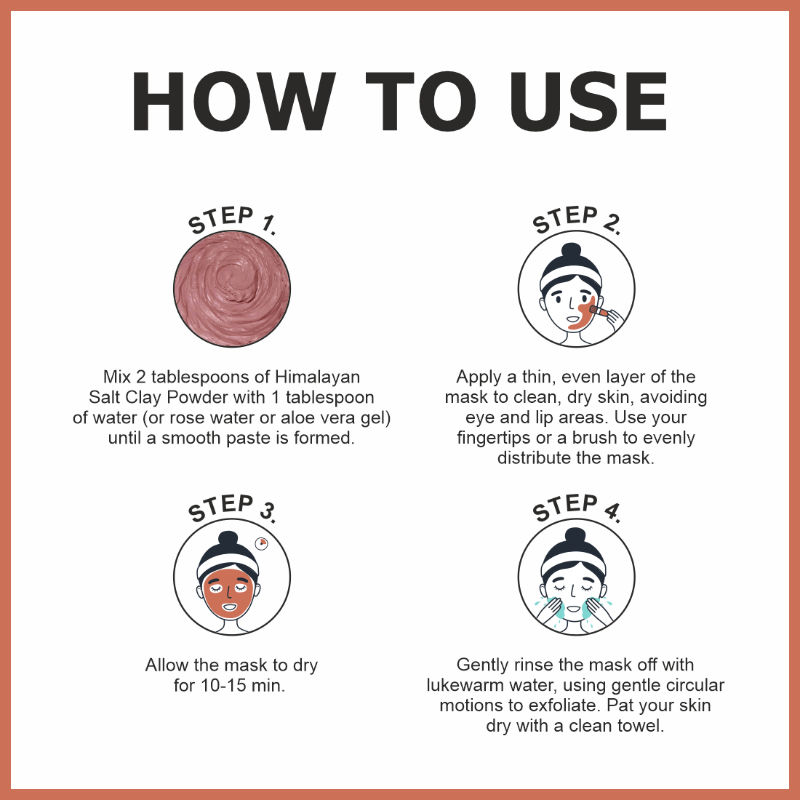 HOW TO USE

STEP 1.

Mix 2 tablespoons of Himalayan Salt Clay Powder with 1 tablespoon of water (or rose water or aloe vera gel) until a smooth paste is formed.

STEP 2.

Apply a thin, even layer of the mask to clean, dry skin, avoiding eye and lip areas. Use your fingertips or a brush to evenly distribute the mask.

STEP 3.

Allow the mask to dry for 10-15 min.

STEP 4.

Gently rinse the mask off with lukewarm water, using gentle circular motions to exfoliate. Pat your skin dry with a clean towel.