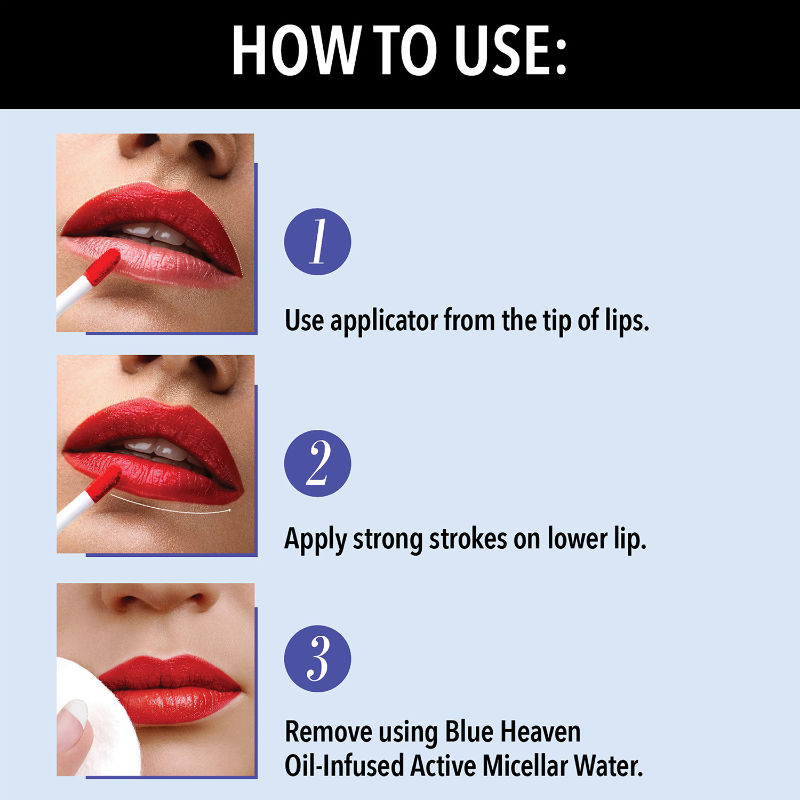 HOW TO USE:

1

Use applicator from the tip of lips.

2

Apply strong strokes on lower lip.

3

Remove using Blue Heaven Oil-Infused Active Micellar Water.