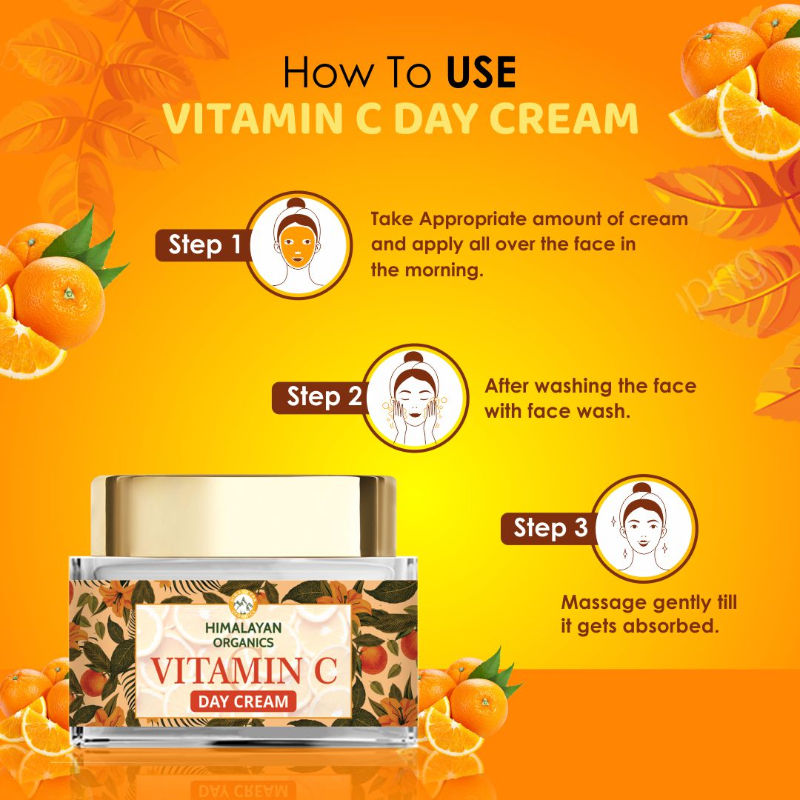 How To USE
VITAMIN C DAY CREAM

Step 1
Take Appropriate amount of cream and apply all over the face in the morning.

Step 2
After washing the face with face wash.

Step 3
Massage gently till it gets absorbed.

HIMALAYAN ORGANICS
VITAMIN C
DAY CREAM