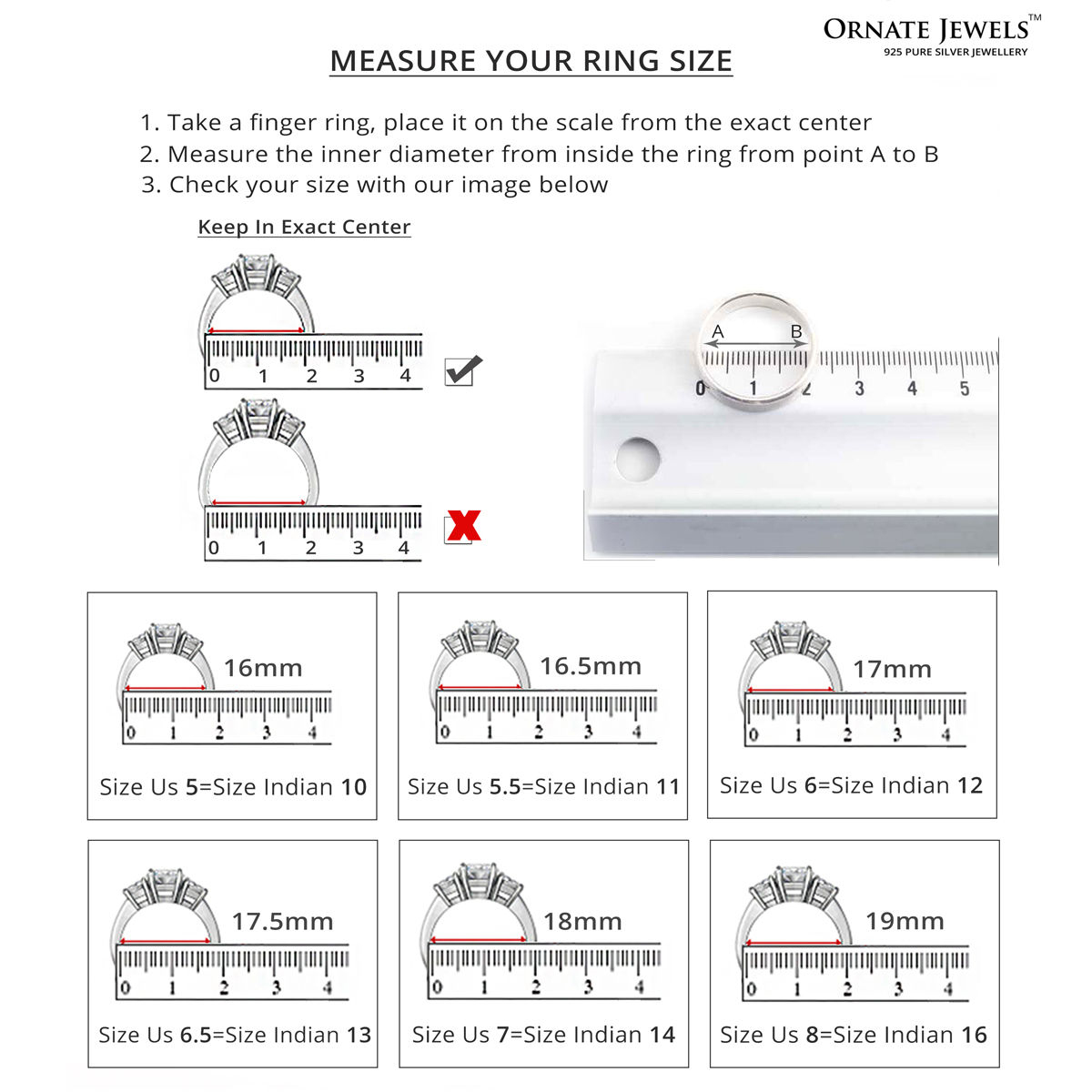 ORNATE JEWELS™
925 PURE SILVER JEWELLERY

MEASURE YOUR RING SIZE

1. Take a finger ring, place it on the scale from the exact center
2. Measure the inner diameter from inside the ring from point A to B
3. Check your size with our image below

Keep In Exact Center

0 1 2 3 4

0 1 2 3 4

A B
0 1 2 3 4 5

16mm
0 1 2 3 4
Size Us 5=Size Indian 10

16.5mm
0 1 2 3 4
Size Us 5.5=Size Indian 11

17mm
0 1 2 3 4
Size Us 6=Size Indian 12

17.5mm
0 1 2 3 4
Size Us 6.5=Size Indian 13

18mm
0 1 2 3 4
Size Us 7=Size Indian 14

19mm
0 1 2 3 4
Size Us 8=Size Indian 16