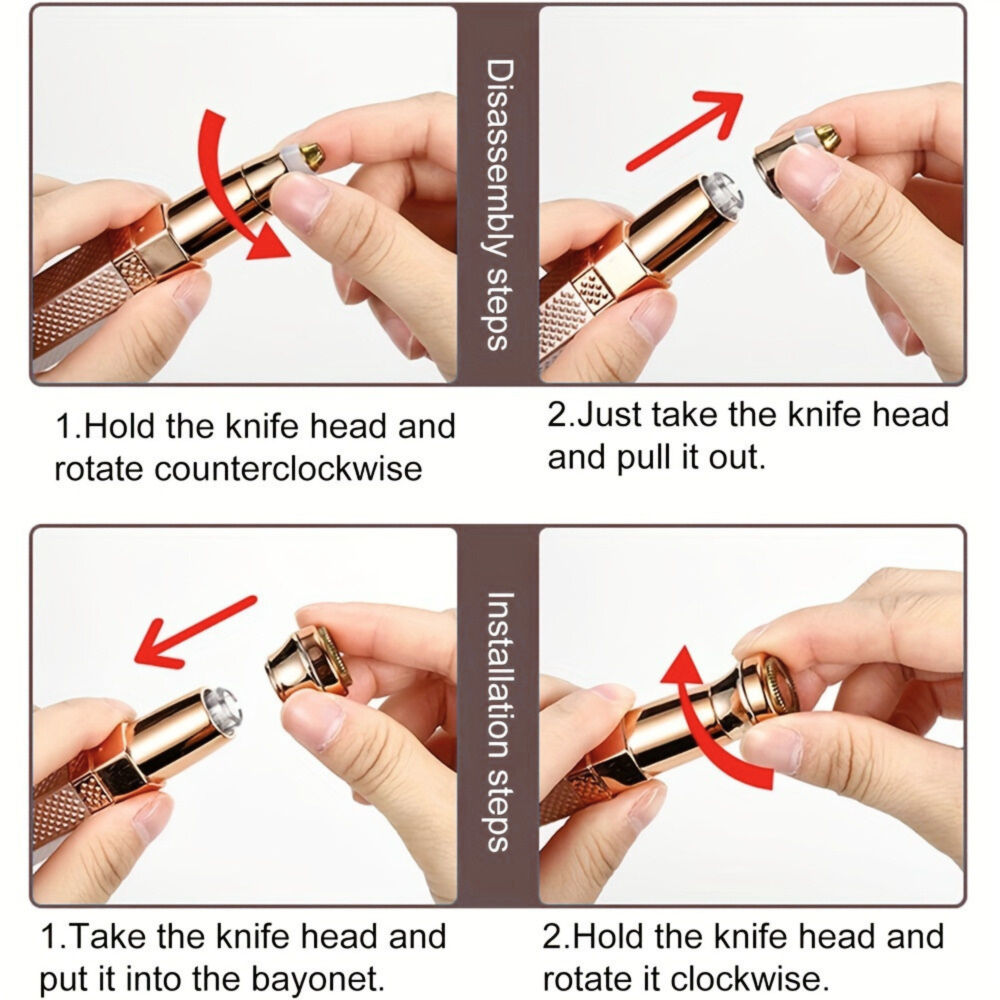 Disassembly steps

1.Hold the knife head and rotate counterclockwise

2.Just take the knife head and pull it out.

Installation steps

1.Take the knife head and put it into the bayonet.

2.Hold the knife head and rotate it clockwise.