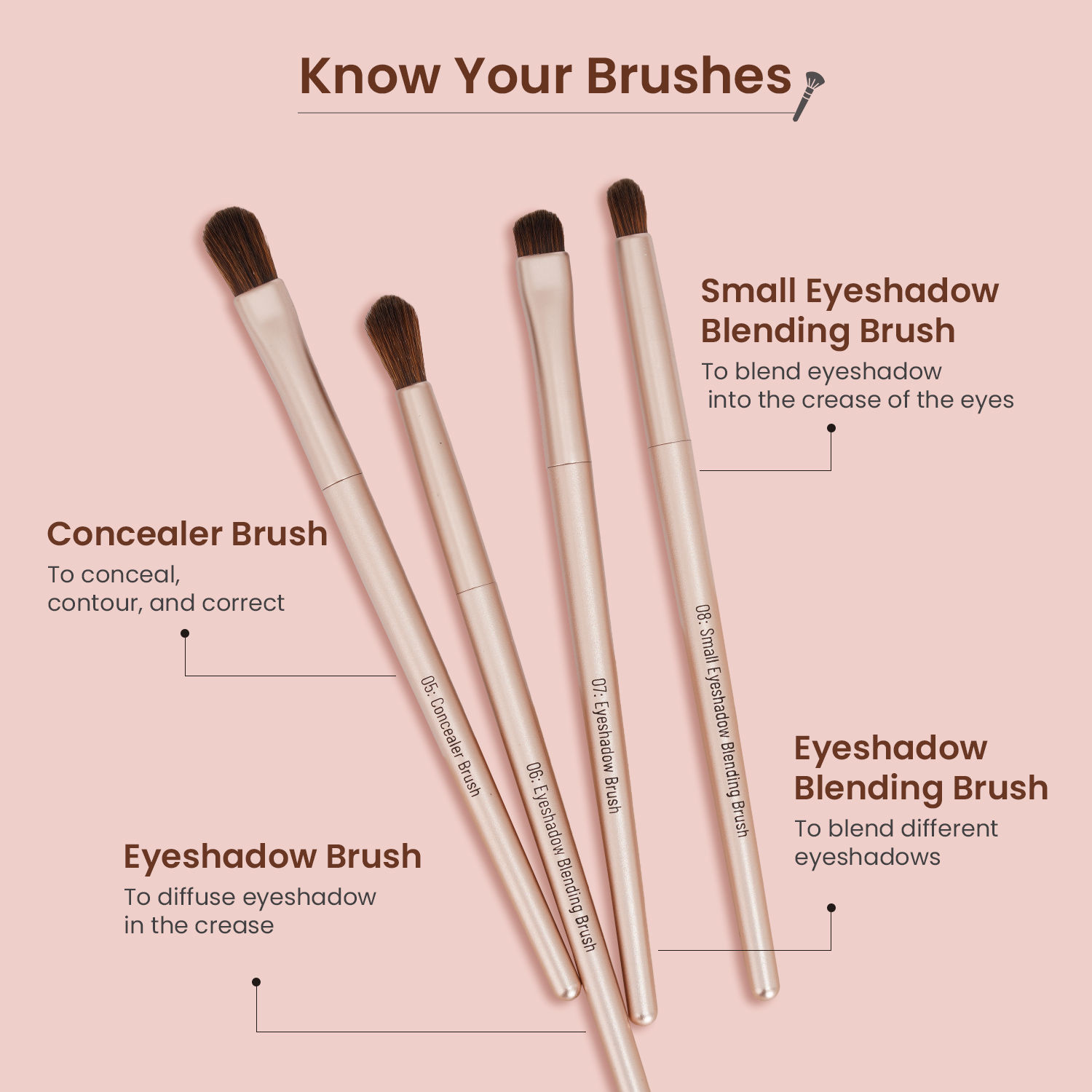 Know Your Brushes

Small Eyeshadow Blending Brush
To blend eyeshadow into the crease of the eyes

Concealer Brush
To conceal, contour, and correct

05: Concealer Brush

06: Eyeshadow Blending Brush

07: Eyeshadow Brush

08: Small Eyeshadow Blending Brush

Eyeshadow Blending Brush
To blend different eyeshadows

Eyeshadow Brush
To diffuse eyeshadow in the crease