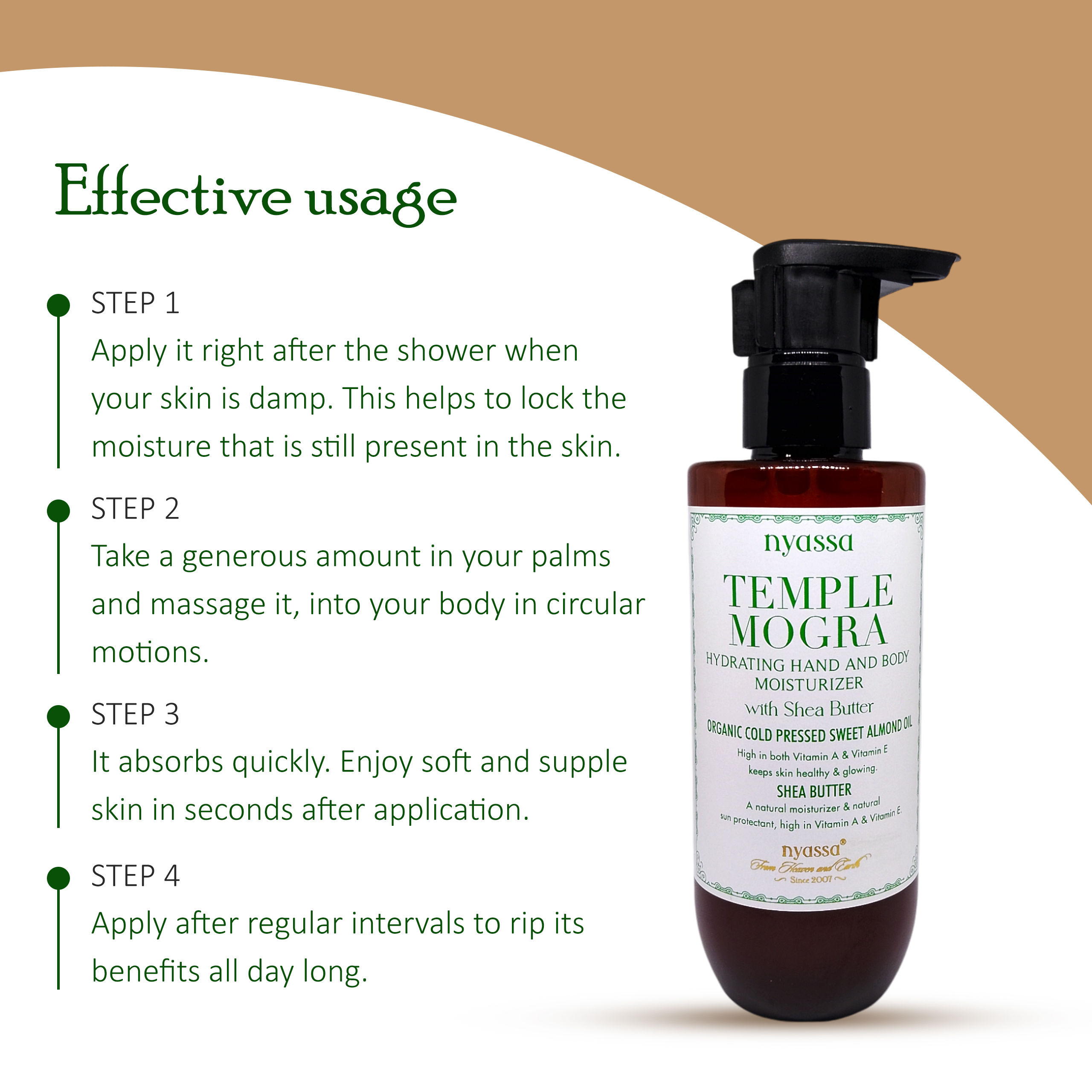 Effective usage

STEP 1
Apply it right after the shower when your skin is damp. This helps to lock the moisture that is still present in the skin.

STEP 2
Take a generous amount in your palms and massage it, into your body in circular motions.

STEP 3
It absorbs quickly. Enjoy soft and supple skin in seconds after application.

STEP 4
Apply after regular intervals to rip its benefits all day long.

nyassa
TEMPLE MOGRA
HYDRATING HAND AND BODY MOISTURIZER
with Shea Butter
ORGANIC COLD PRESSED SWEET ALMOND OIL
High in both Vitamin A & Vitamin E keeps skin healthy & glowing.
SHEA BUTTER
A natural moisturizer & natural sun protectant, high in Vitamin A & Vitamin E.
nyassa®
From Heaven and Earth
Since 2007