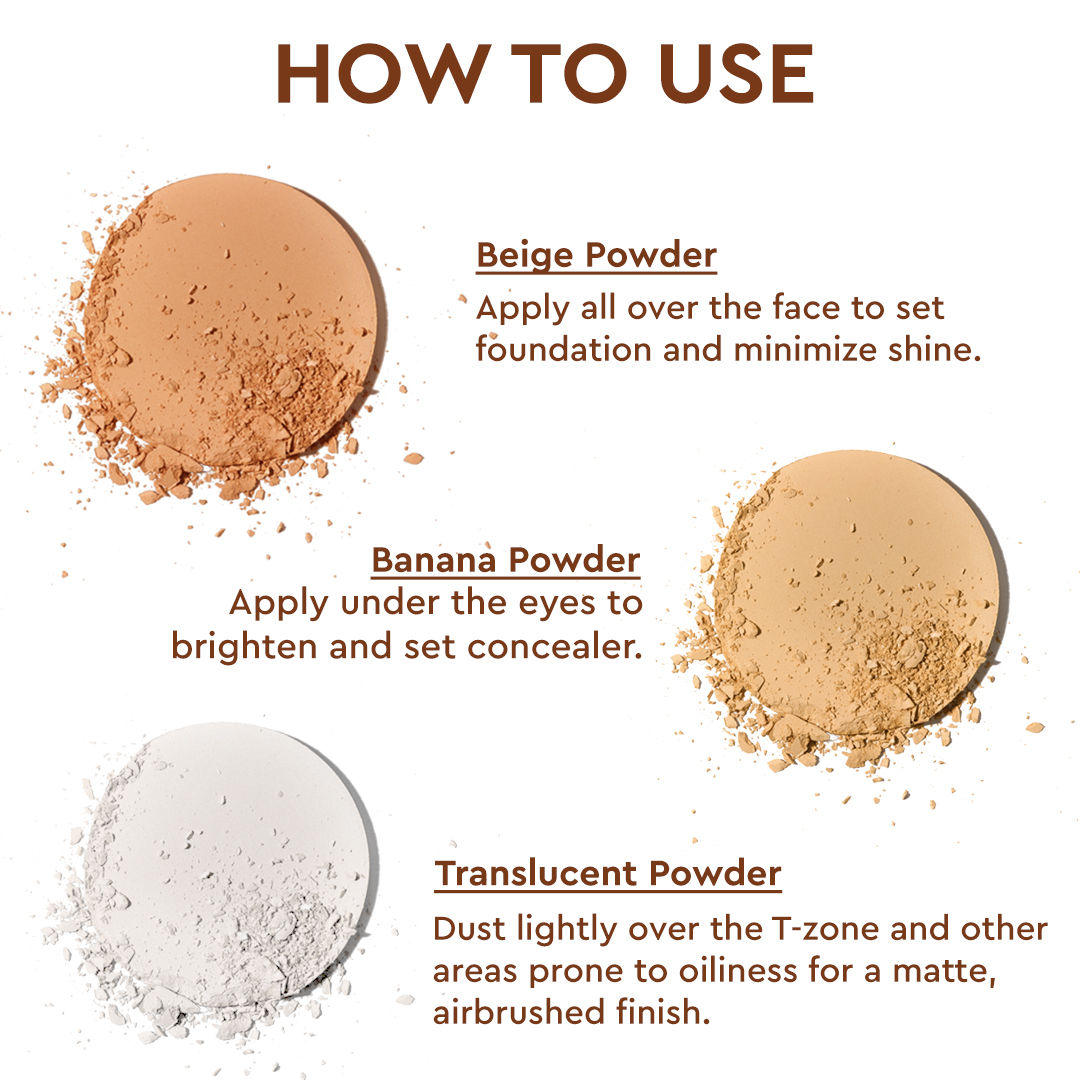 HOW TO USE

Beige Powder
Apply all over the face to set foundation and minimize shine.

Banana Powder
Apply under the eyes to brighten and set concealer.

Translucent Powder
Dust lightly over the T-zone and other areas prone to oiliness for a matte, airbrushed finish.