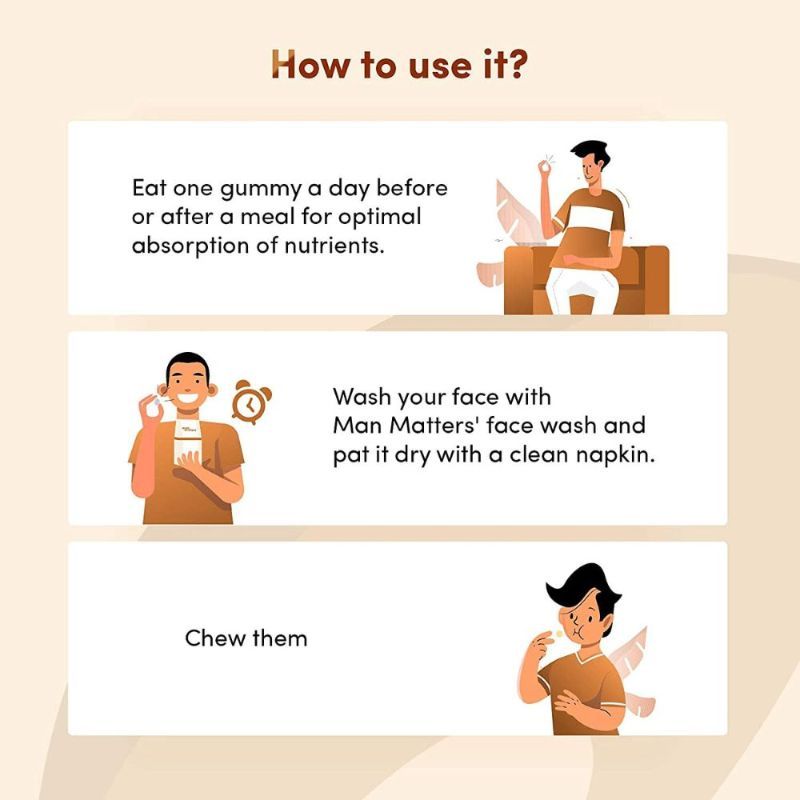 How to use it?

Eat one gummy a day before or after a meal for optimal absorption of nutrients.

Wash your face with Man Matters' face wash and pat it dry with a clean napkin.

Chew them