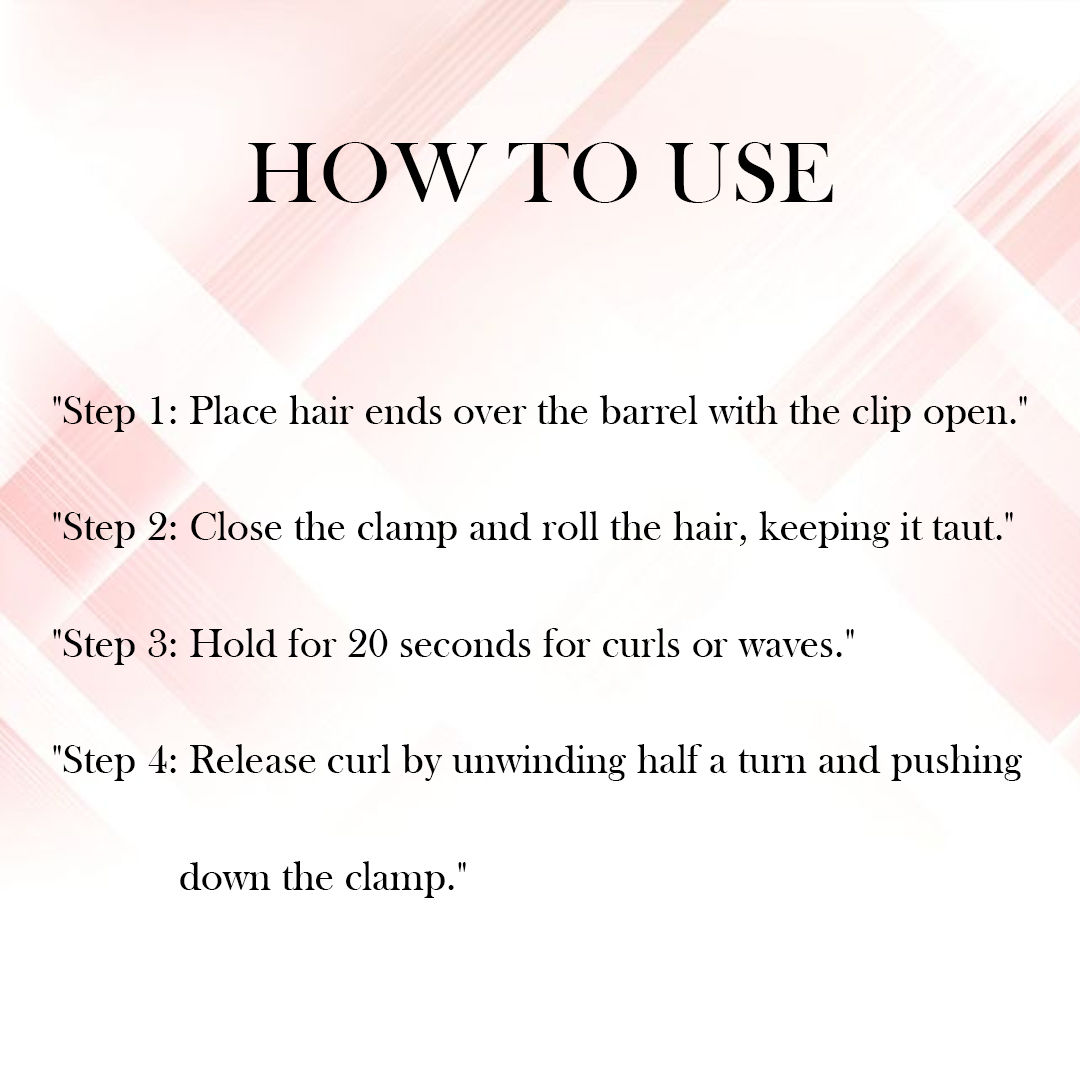 HOW TO USE

"Step 1: Place hair ends over the barrel with the clip open."

"Step 2: Close the clamp and roll the hair, keeping it taut."

"Step 3: Hold for 20 seconds for curls or waves."

"Step 4: Release curl by unwinding half a turn and pushing down the clamp."