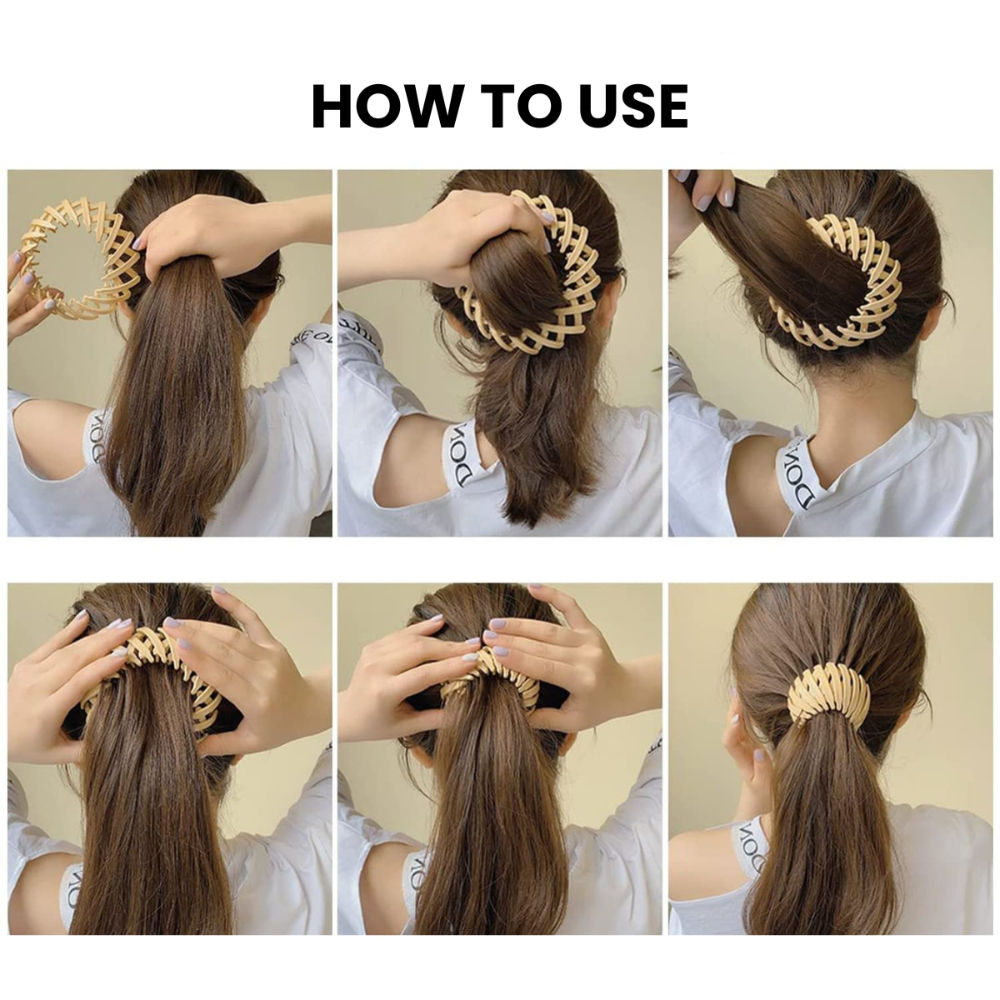 HOW TO USE