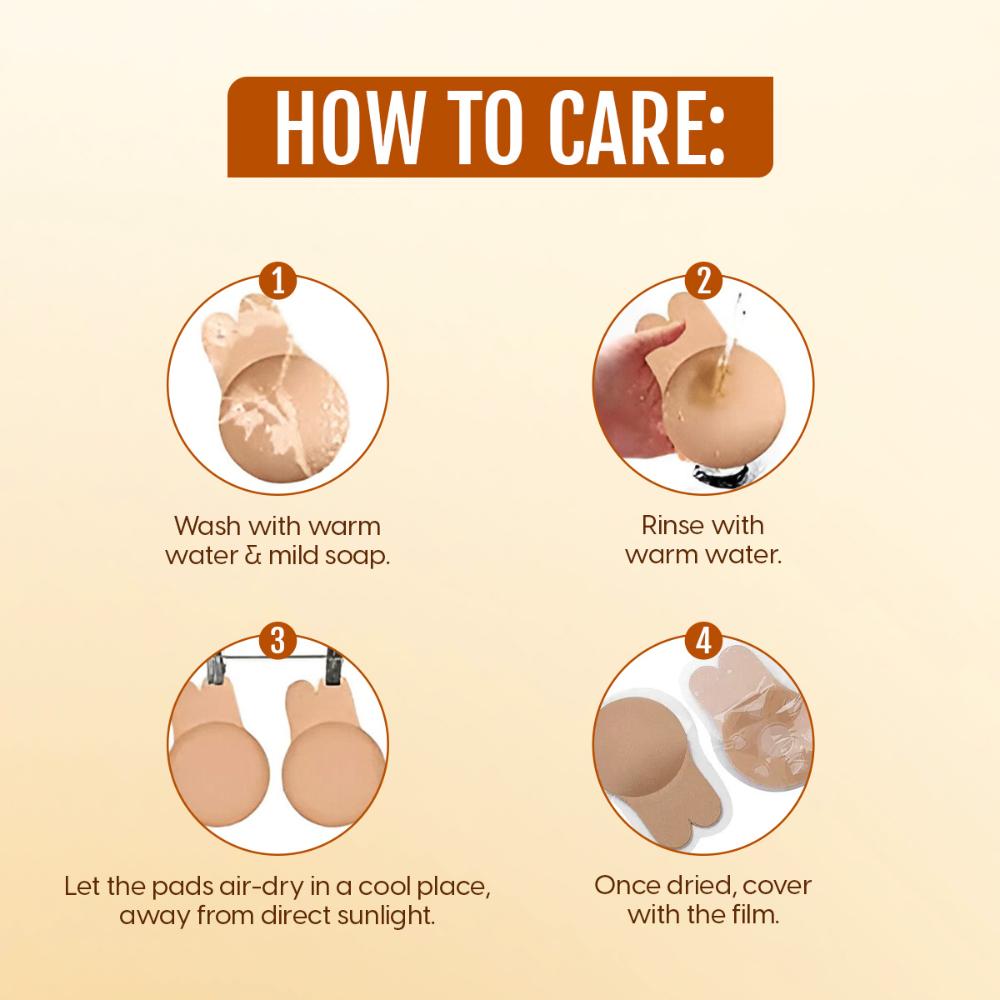 HOW TO CARE:

1

Wash with warm water & mild soap.

2

Rinse with warm water.

3

Let the pads air-dry in a cool place, away from direct sunlight.

4

Once dried, cover with the film.