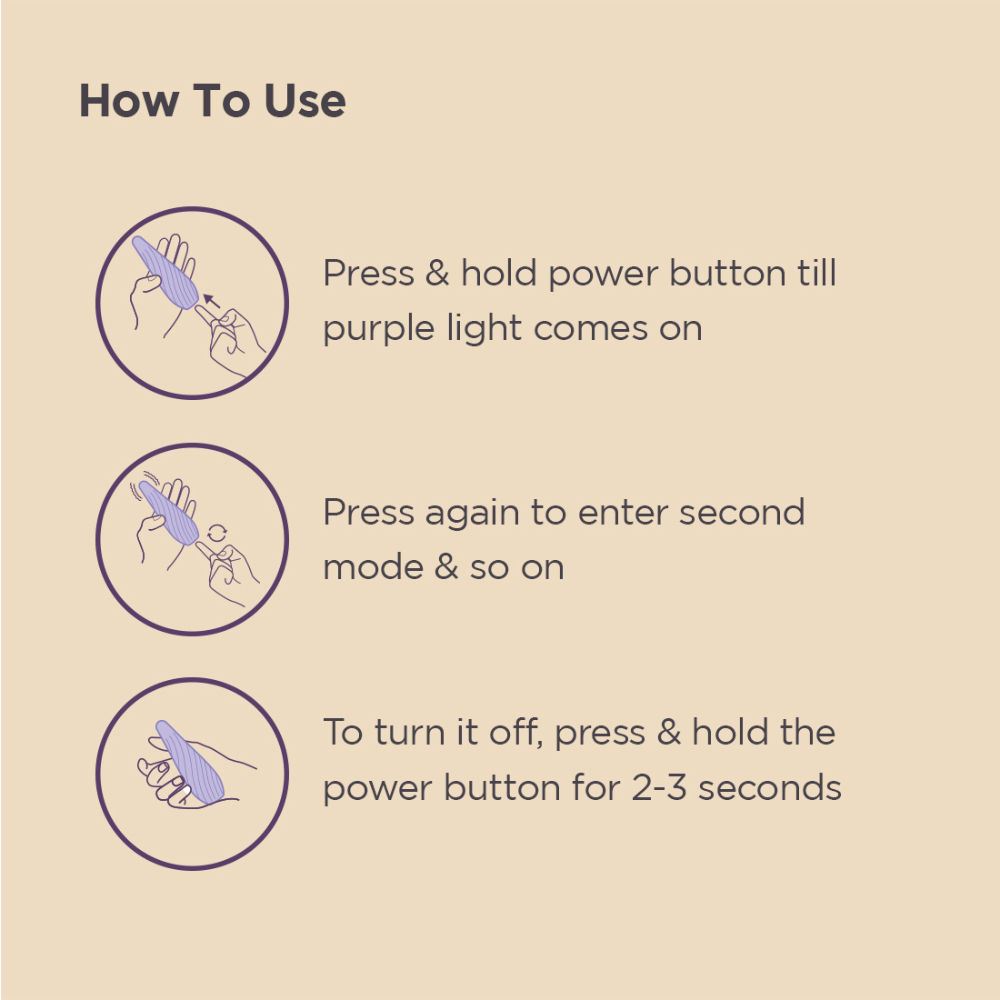 How To Use

Press & hold power button till purple light comes on

Press again to enter second mode & so on

To turn it off, press & hold the power button for 2-3 seconds