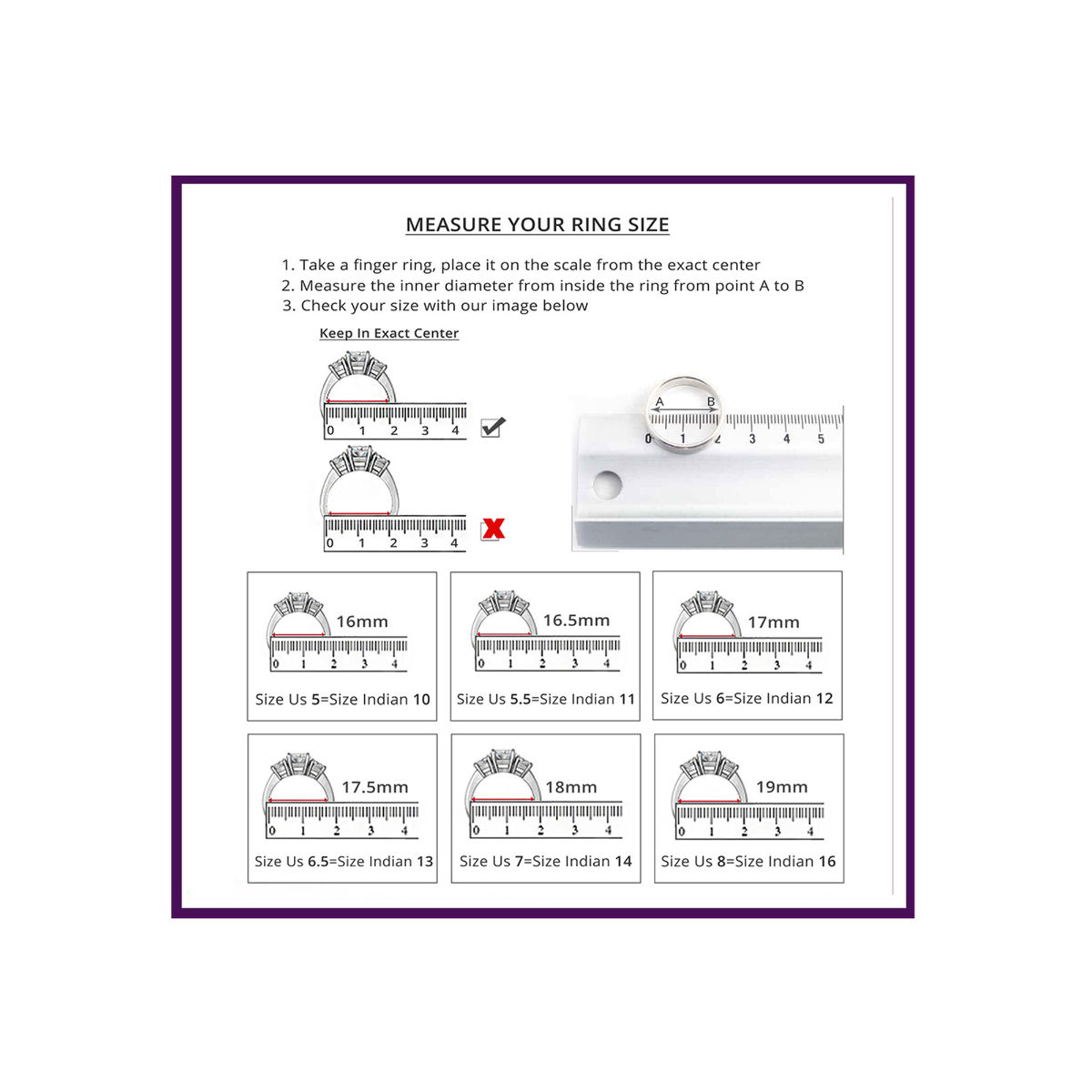 MEASURE YOUR RING SIZE

1. Take a finger ring, place it on the scale from the exact center
2. Measure the inner diameter from inside the ring from point A to B
3. Check your size with our image below

Keep In Exact Center

0 1 2 3 4

0 1 2 3 4

A B
0 1 2 3 4 5

16mm
0 1 2 3 4
Size Us 5=Size Indian 10

16.5mm
0 1 2 3 4
Size Us 5.5=Size Indian 11

17mm
0 1 2 3 4
Size Us 6=Size Indian 12

17.5mm
0 1 2 3 4
Size Us 6.5=Size Indian 13

18mm
0 1 2 3 4
Size Us 7=Size Indian 14

19mm
0 1 2 3 4
Size Us 8=Size Indian 16