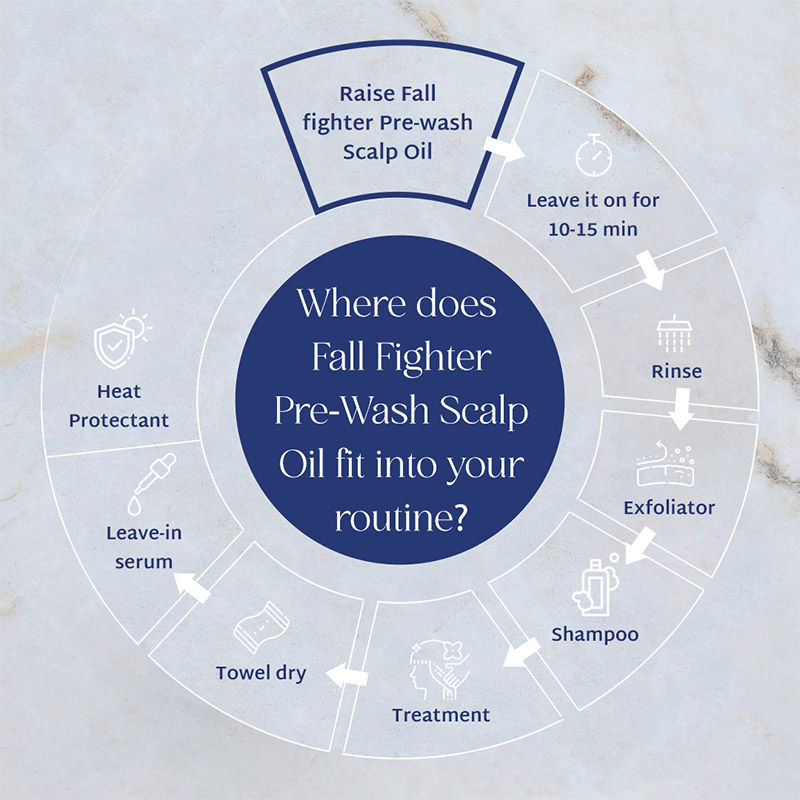 Where does Fall Fighter Pre-Wash Scalp Oil fit into your routine?

Raise Fall fighter Pre-wash Scalp Oil

Leave it on for 10-15 min

Rinse

Exfoliator

Shampoo

Treatment

Towel dry

Leave-in serum

Heat Protectant