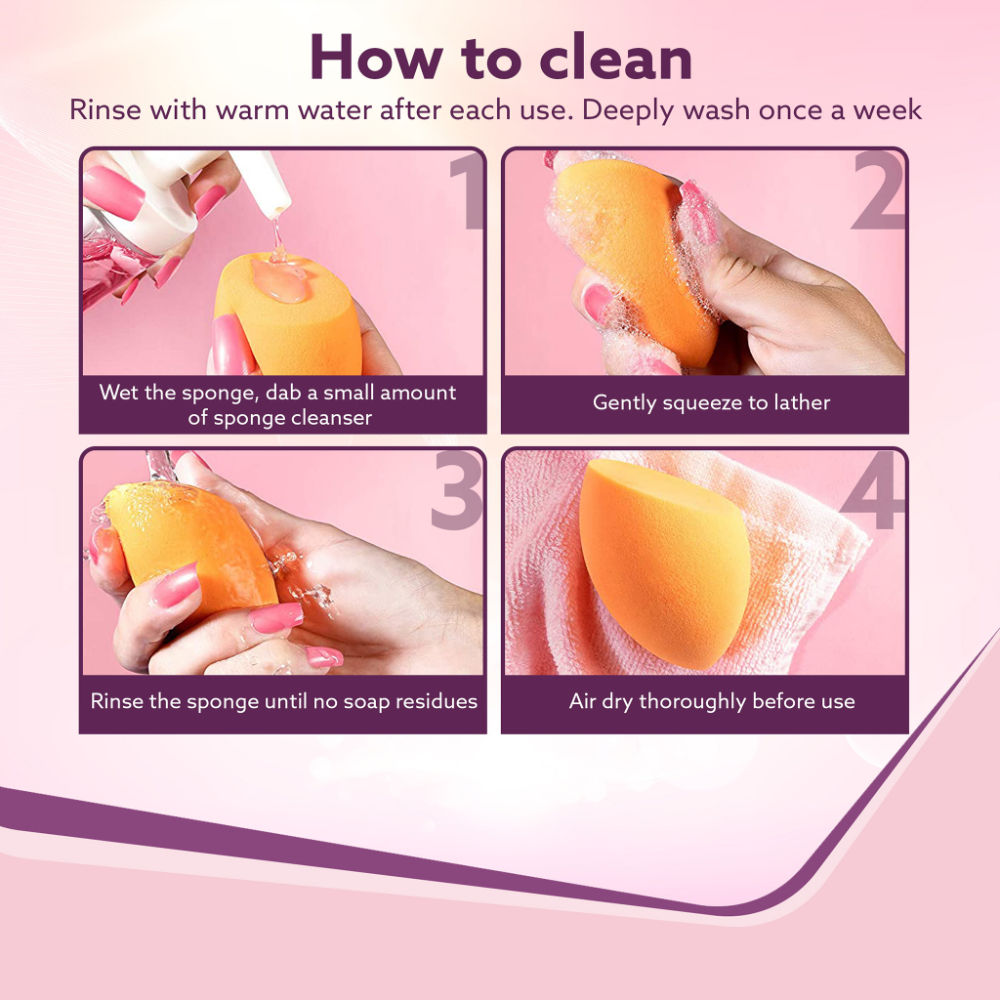 How to clean

Rinse with warm water after each use. Deeply wash once a week

1

Wet the sponge, dab a small amount of sponge cleanser

2

Gently squeeze to lather

3

Rinse the sponge until no soap residues

4

Air dry thoroughly before use