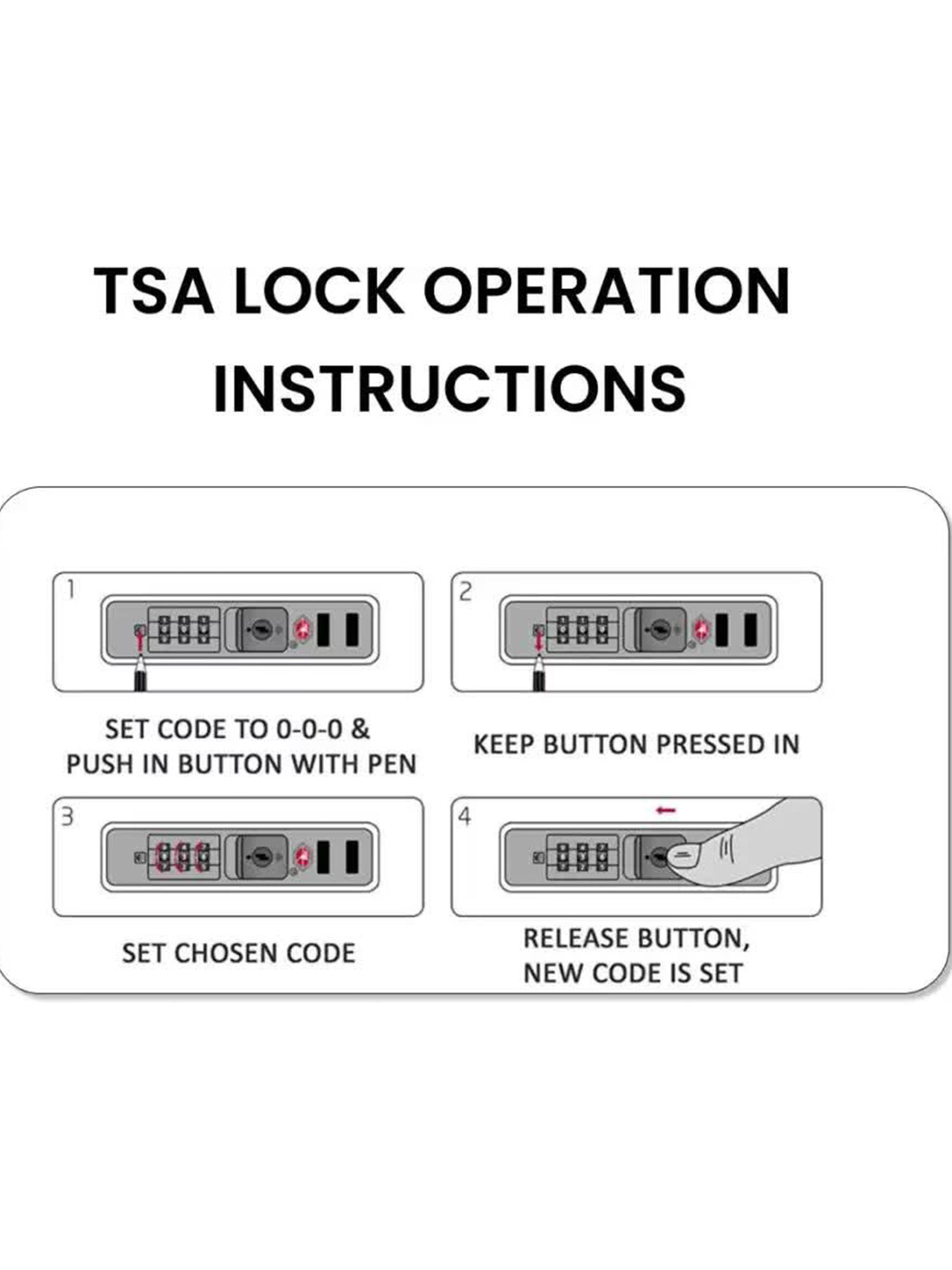 TSA LOCK OPERATION INSTRUCTIONS

1

SET CODE TO 0-0-0 & PUSH IN BUTTON WITH PEN

2

KEEP BUTTON PRESSED IN

3

SET CHOSEN CODE

4

RELEASE BUTTON, NEW CODE IS SET