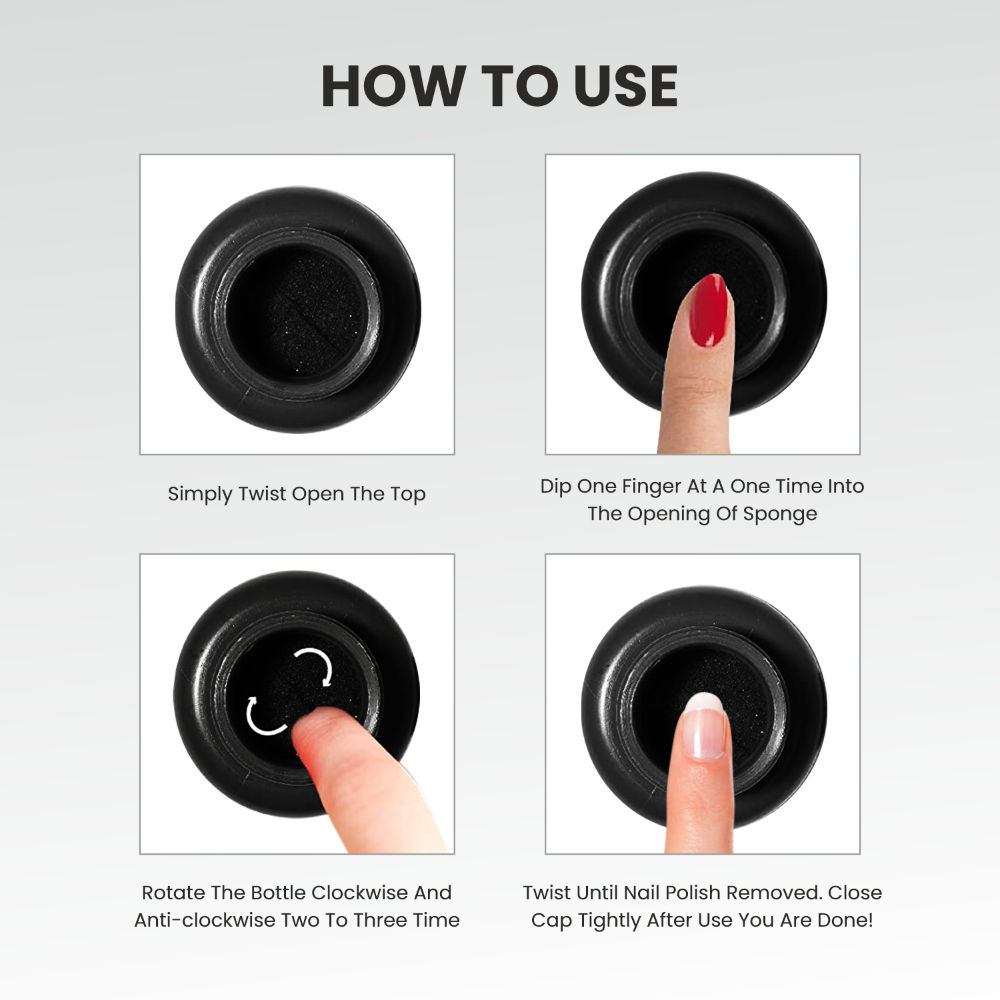 HOW TO USE

Simply Twist Open The Top

Dip One Finger At A One Time Into The Opening Of Sponge

Rotate The Bottle Clockwise And Anti-clockwise Two To Three Time

Twist Until Nail Polish Removed. Close Cap Tightly After Use You Are Done!