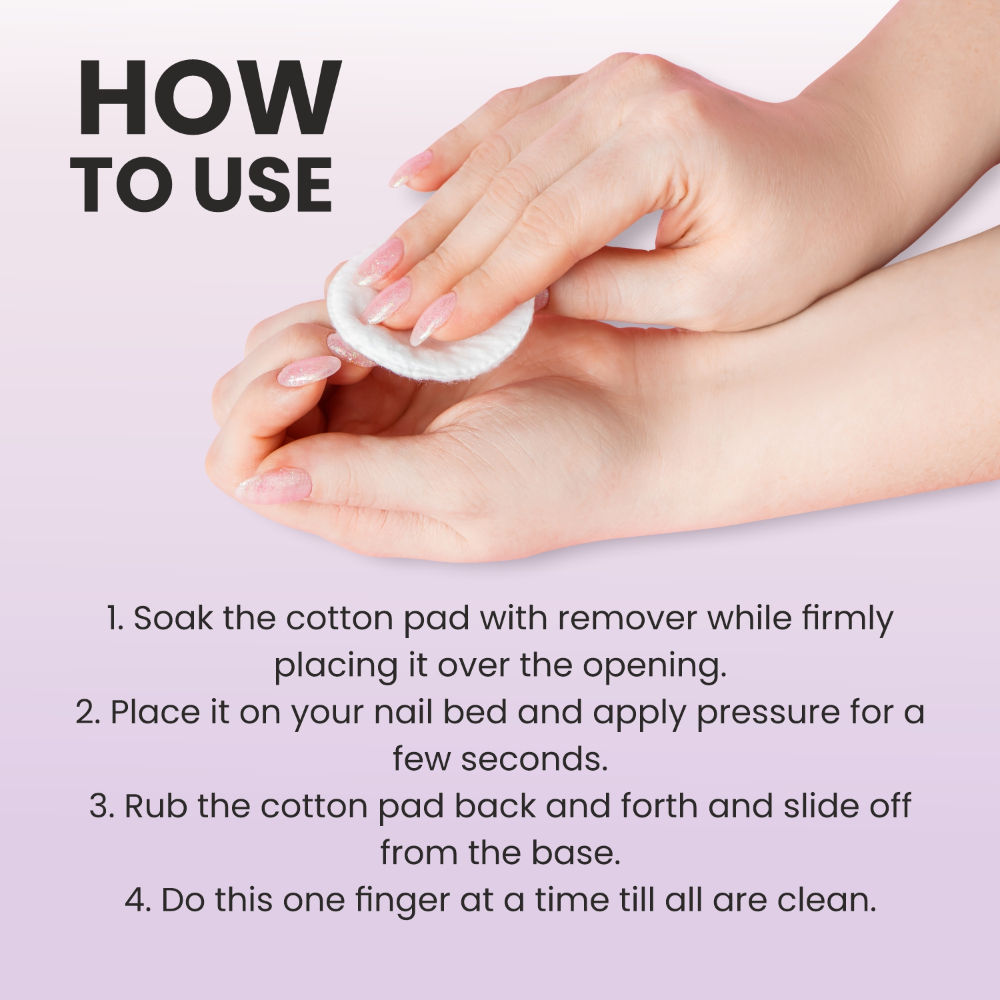 HOW
TO USE

1. Soak the cotton pad with remover while firmly placing it over the opening.
2. Place it on your nail bed and apply pressure for a few seconds.
3. Rub the cotton pad back and forth and slide off from the base.
4. Do this one finger at a time till all are clean.