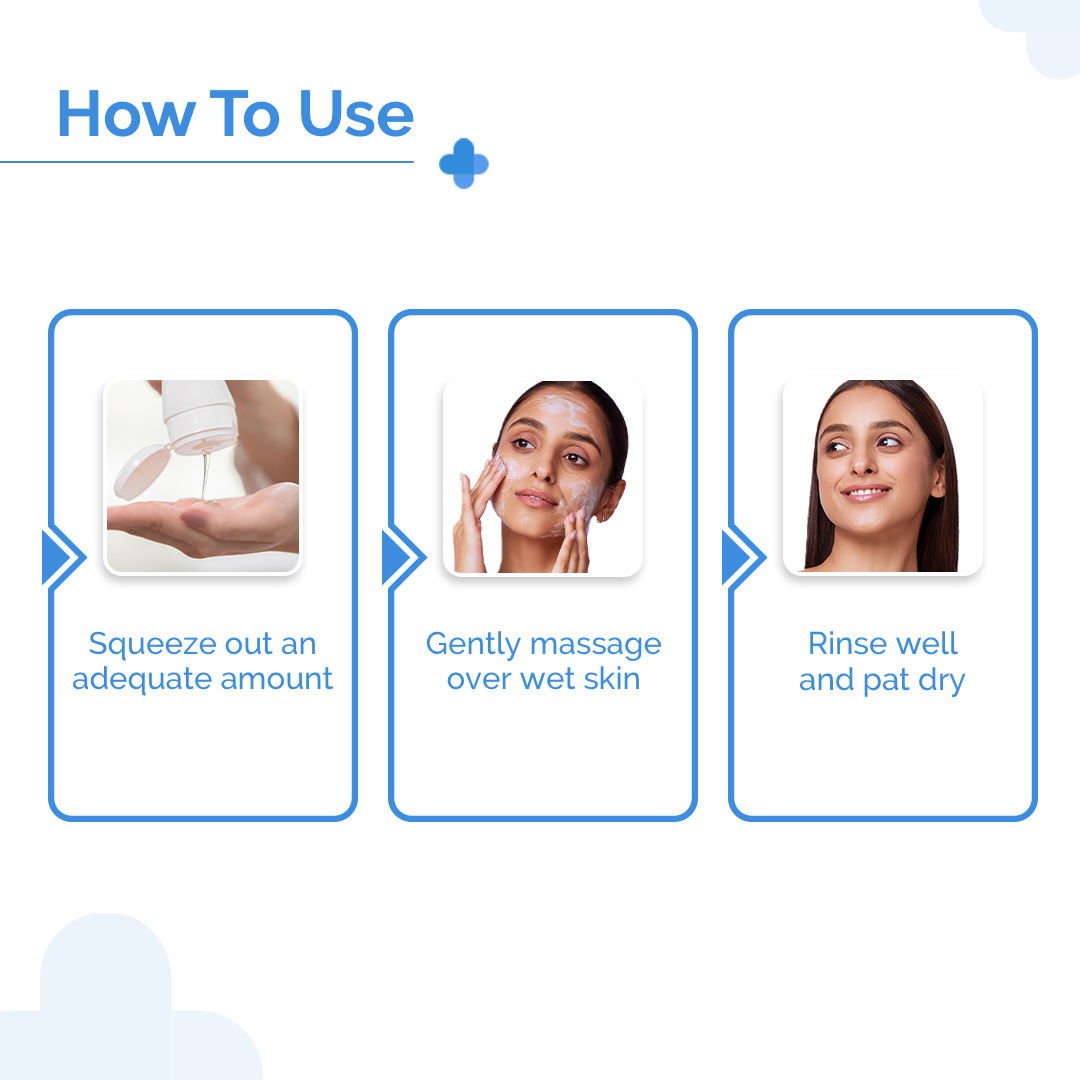 How To Use

Squeeze out an adequate amount

Gently massage over wet skin

Rinse well and pat dry