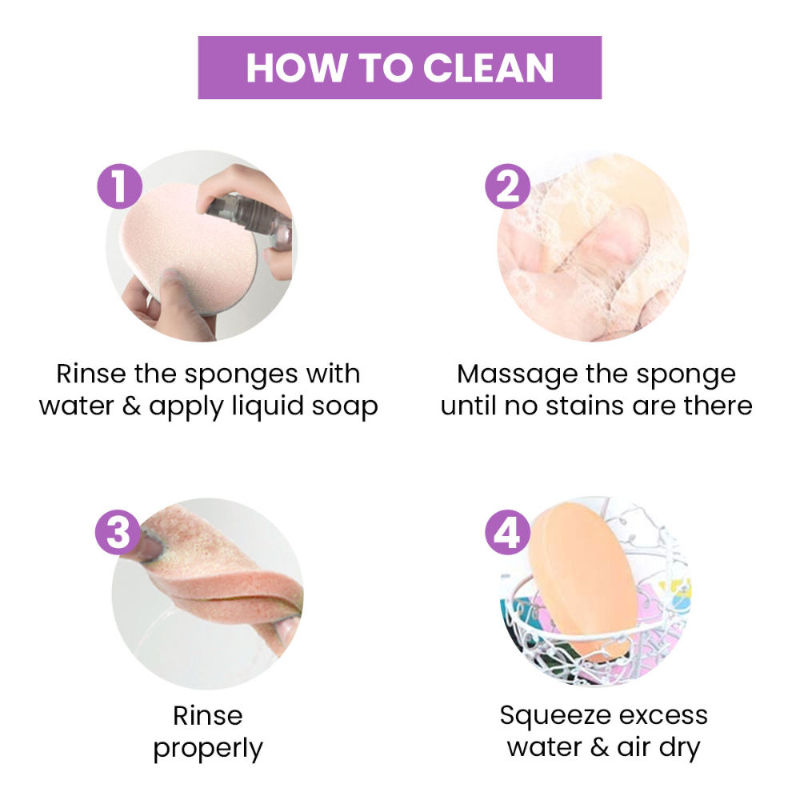 HOW TO CLEAN

1

Rinse the sponges with water & apply liquid soap

2

Massage the sponge until no stains are there

3

Rinse properly

4

Squeeze excess water & air dry