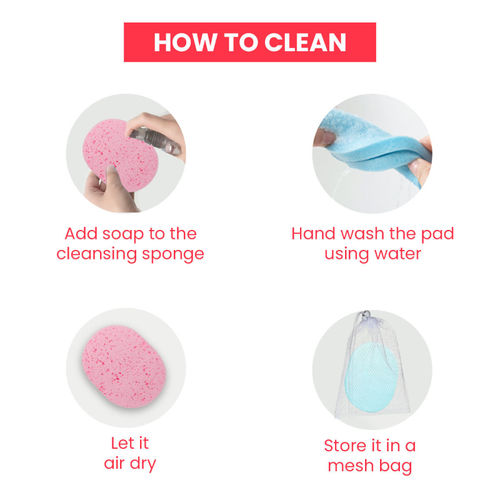 HOW TO CLEAN

Add soap to the cleansing sponge

Hand wash the pad using water

Let it air dry

Store it in a mesh bag