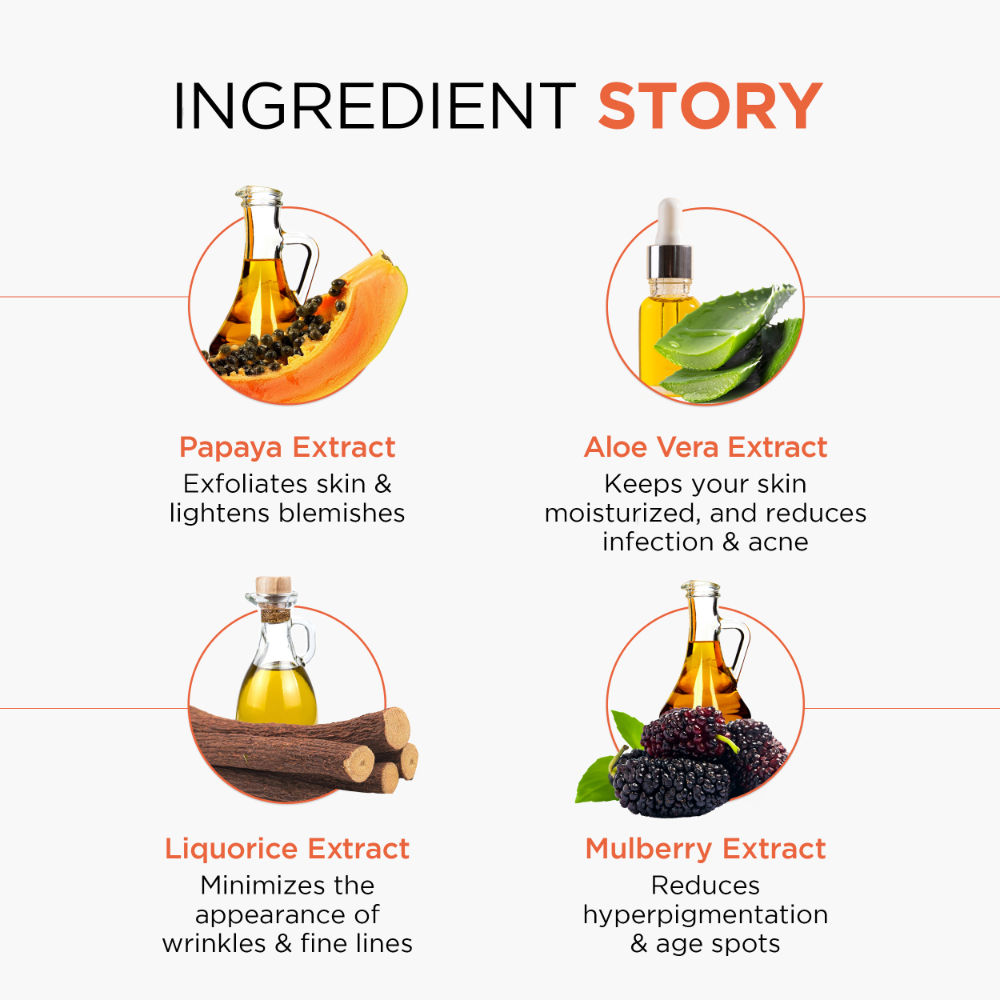 INGREDIENT STORY

Papaya Extract
Exfoliates skin & lightens blemishes

Aloe Vera Extract
Keeps your skin moisturized, and reduces infection & acne

Liquorice Extract
Minimizes the appearance of wrinkles & fine lines

Mulberry Extract
Reduces hyperpigmentation & age spots