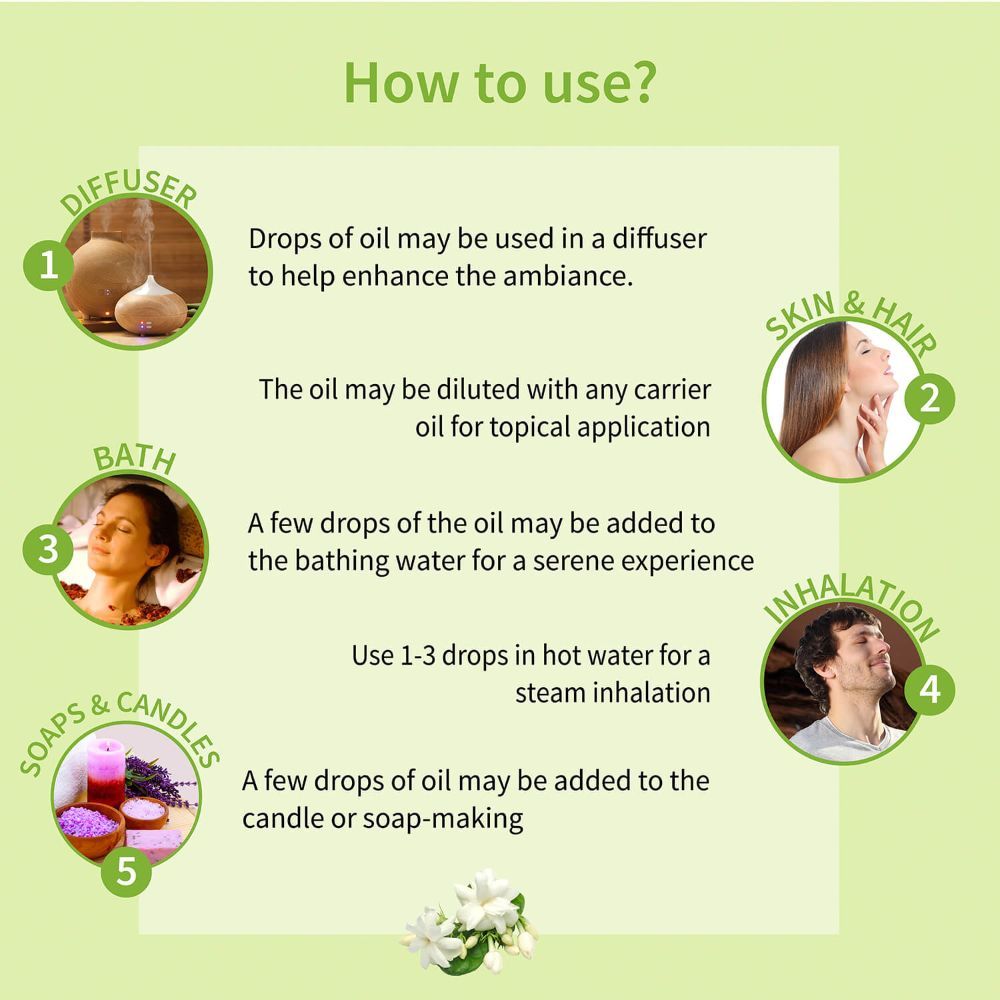 How to use?

DIFFUSER
1
Drops of oil may be used in a diffuser to help enhance the ambiance.

SKIN & HAIR
2
The oil may be diluted with any carrier oil for topical application

BATH
3
A few drops of the oil may be added to the bathing water for a serene experience

INHALATION
4
Use 1-3 drops in hot water for a steam inhalation

SOAPS & CANDLES
5
A few drops of oil may be added to the candle or soap-making