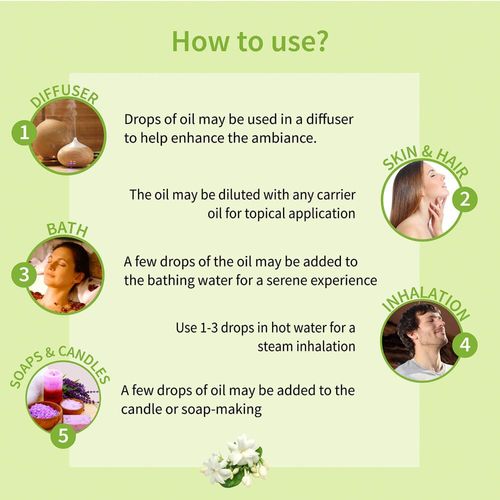 How to use?

DIFFUSER
1
Drops of oil may be used in a diffuser to help enhance the ambiance.

SKIN & HAIR
2
The oil may be diluted with any carrier oil for topical application

BATH
3
A few drops of the oil may be added to the bathing water for a serene experience

INHALATION
4
Use 1-3 drops in hot water for a steam inhalation

SOAPS & CANDLES
5
A few drops of oil may be added to the candle or soap-making