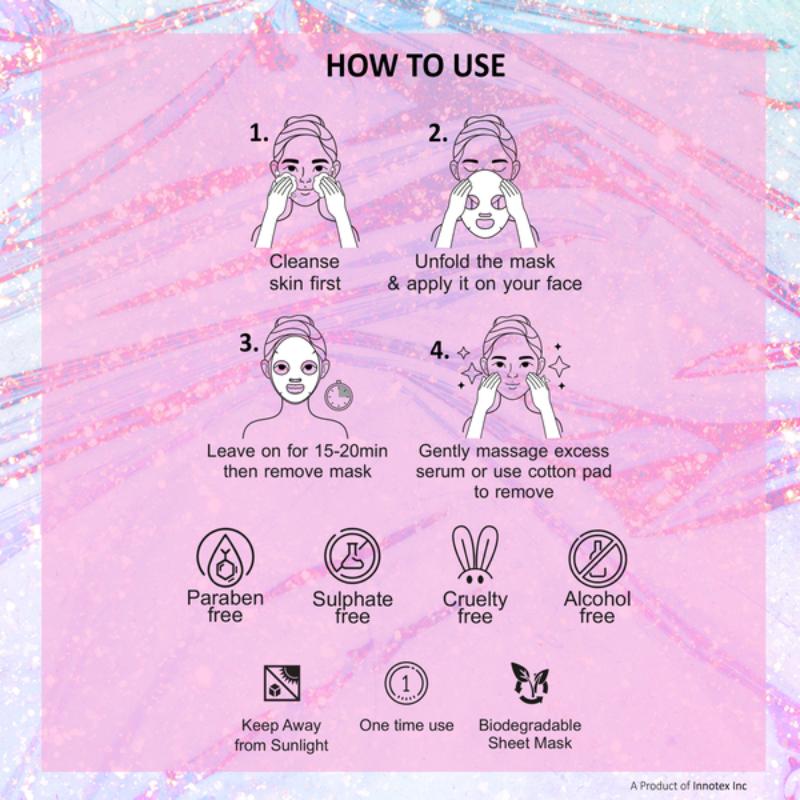 HOW TO USE

1.
Cleanse skin first

2.
Unfold the mask & apply it on your face

3.
Leave on for 15-20min then remove mask

4.
Gently massage excess serum or use cotton pad to remove

Paraben free

Sulphate free

Cruelty free

Alcohol free

Keep Away from Sunlight

1
One time use

Biodegradable Sheet Mask

A Product of Innotex Inc