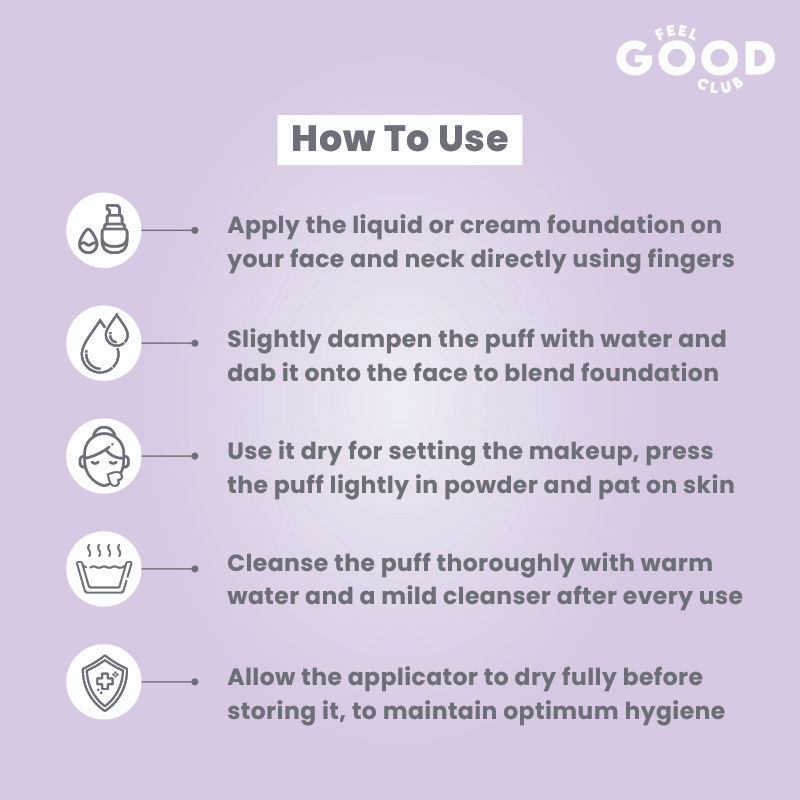 FEEL GOOD CLUB

How To Use

Apply the liquid or cream foundation on your face and neck directly using fingers

Slightly dampen the puff with water and dab it onto the face to blend foundation

Use it dry for setting the makeup, press the puff lightly in powder and pat on skin

Cleanse the puff thoroughly with warm water and a mild cleanser after every use

Allow the applicator to dry fully before storing it, to maintain optimum hygiene