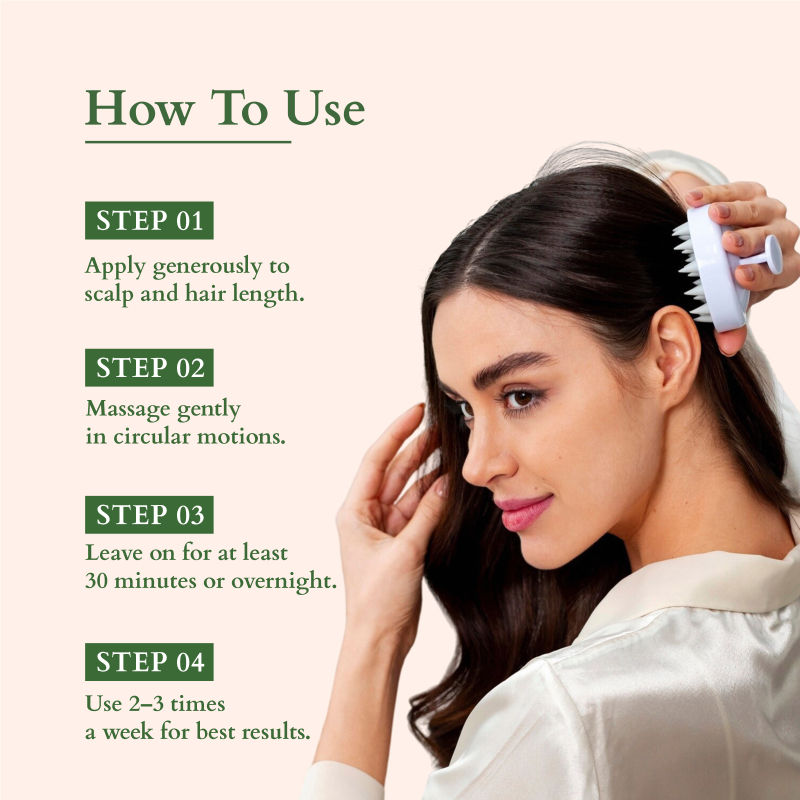 How To Use

STEP 01

Apply generously to scalp and hair length.

STEP 02

Massage gently in circular motions.

STEP 03

Leave on for at least 30 minutes or overnight.

STEP 04

Use 2–3 times a week for best results.