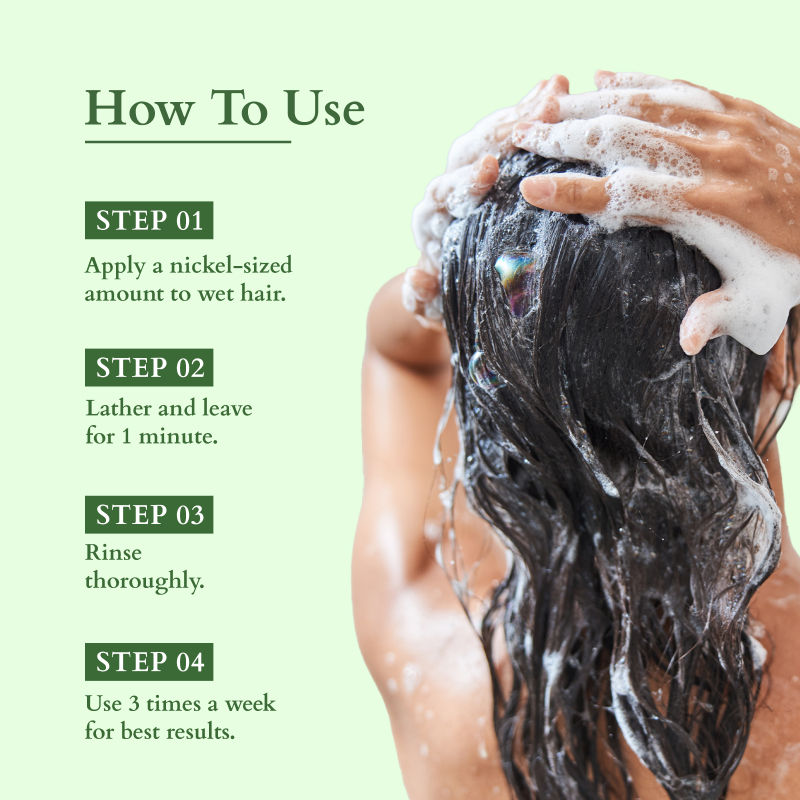 How To Use

STEP 01

Apply a nickel-sized amount to wet hair.

STEP 02

Lather and leave for 1 minute.

STEP 03

Rinse thoroughly.

STEP 04

Use 3 times a week for best results.