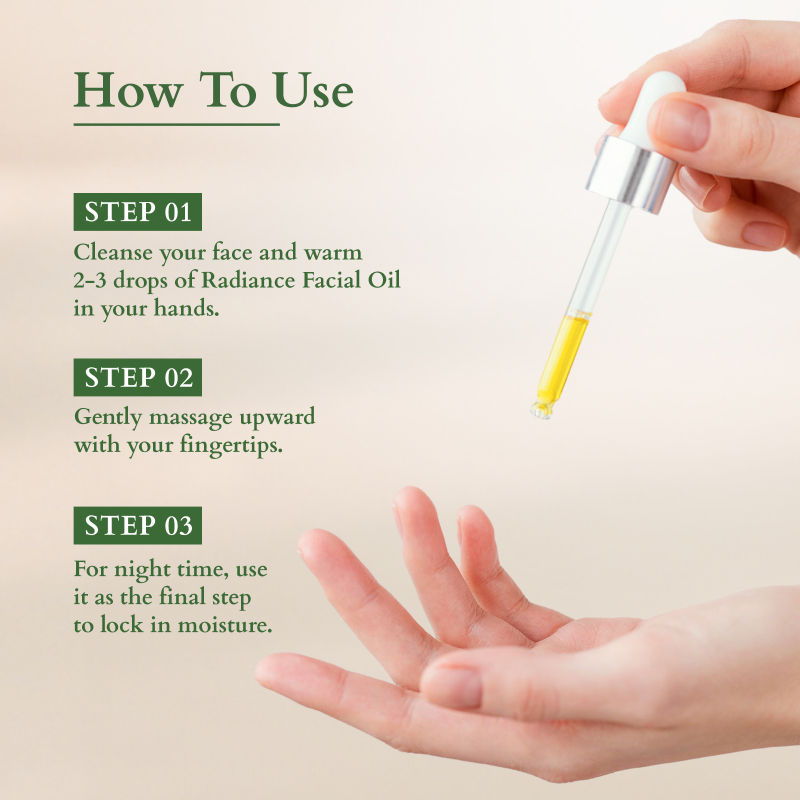 How To Use

STEP 01

Cleanse your face and warm 2-3 drops of Radiance Facial Oil in your hands.

STEP 02

Gently massage upward with your fingertips.

STEP 03

For night time, use it as the final step to lock in moisture.