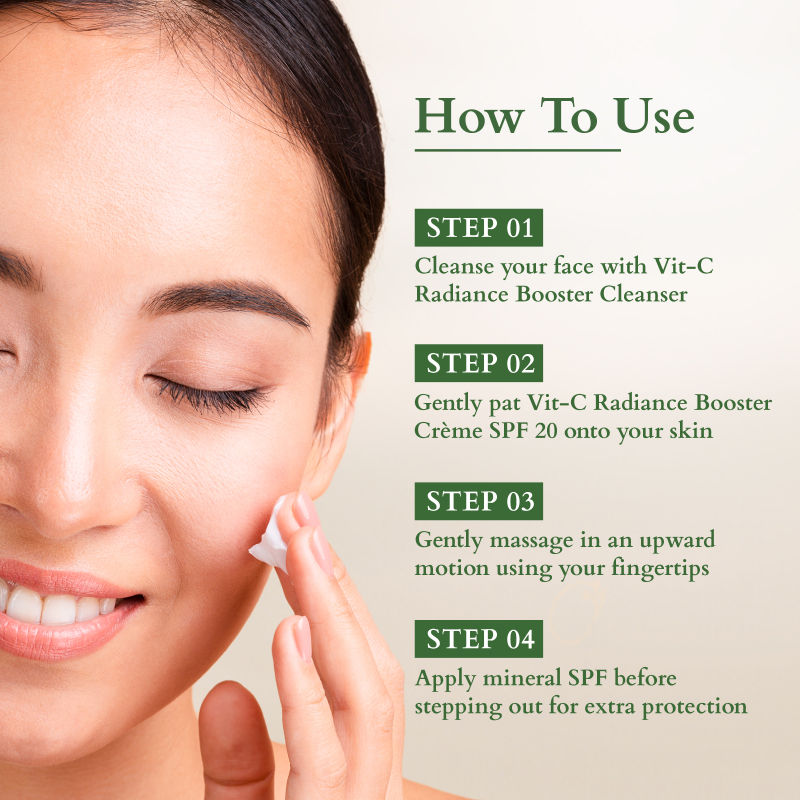 How To Use

STEP 01
Cleanse your face with Vit-C Radiance Booster Cleanser

STEP 02
Gently pat Vit-C Radiance Booster Crème SPF 20 onto your skin

STEP 03
Gently massage in an upward motion using your fingertips

STEP 04
Apply mineral SPF before stepping out for extra protection