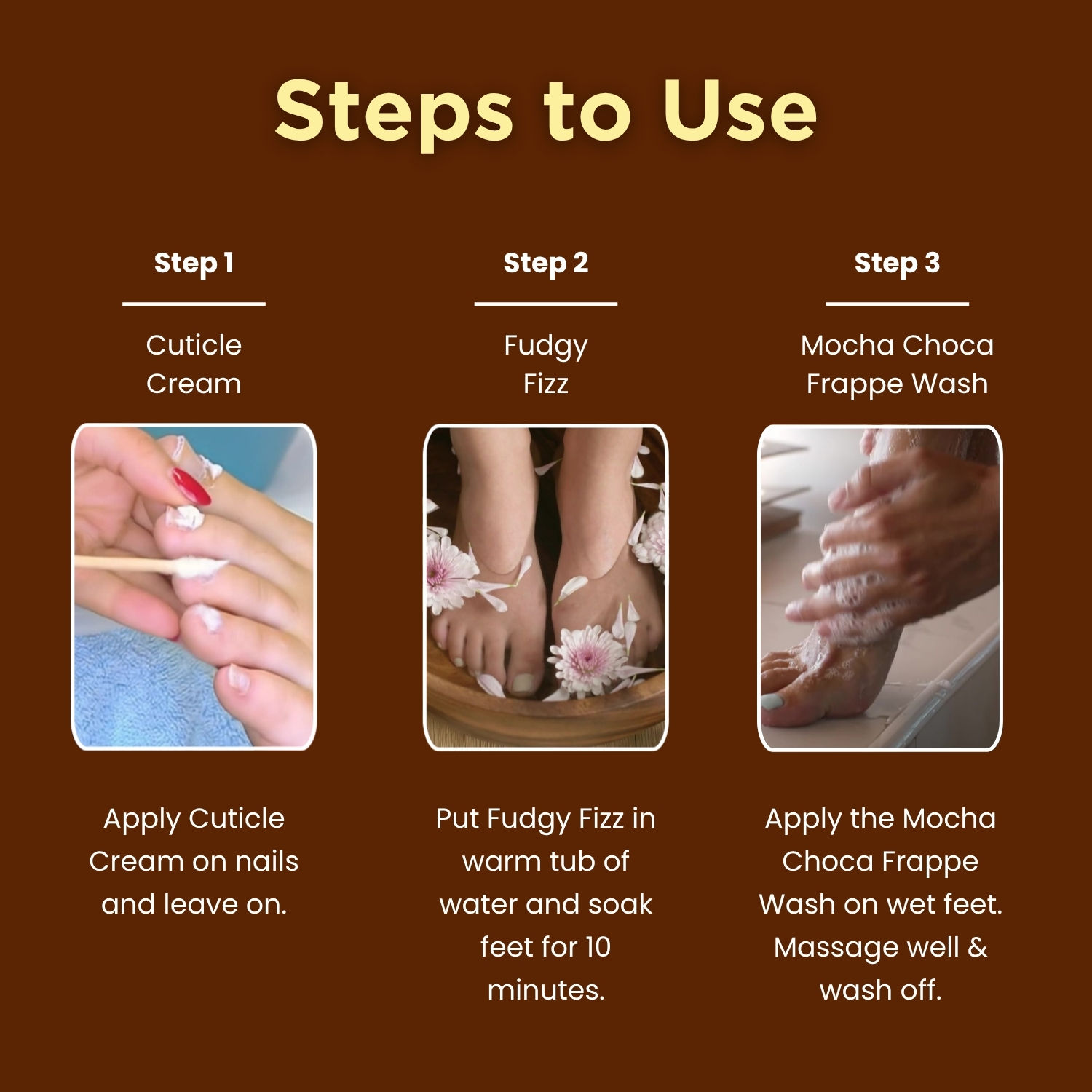 Steps to Use

Step 1

Cuticle Cream

Apply Cuticle Cream on nails and leave on.

Step 2

Fudgy Fizz

Put Fudgy Fizz in warm tub of water and soak feet for 10 minutes.

Step 3

Mocha Choca Frappe Wash

Apply the Mocha Choca Frappe Wash on wet feet. Massage well & wash off.