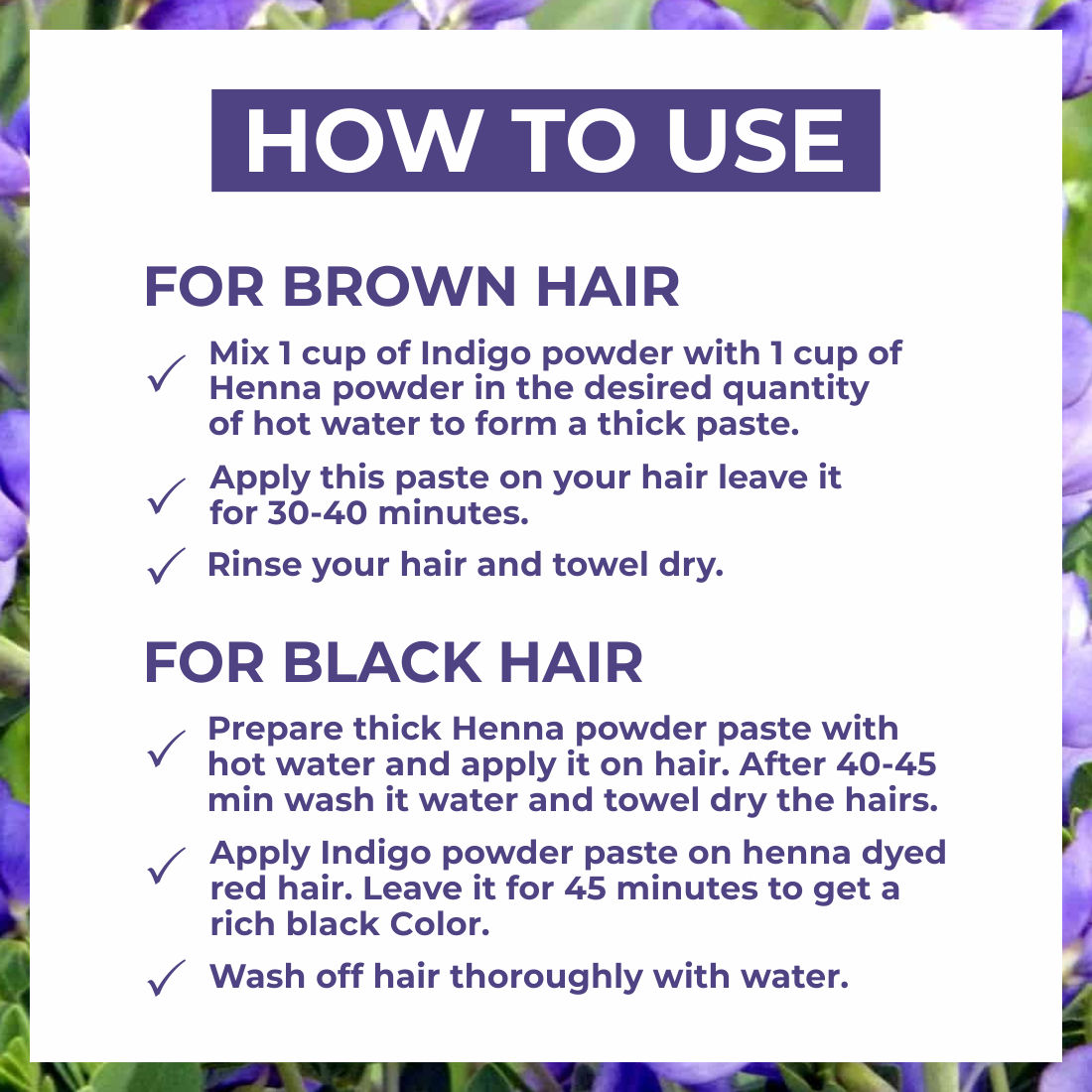 HOW TO USE

FOR BROWN HAIR

✓ Mix 1 cup of Indigo powder with 1 cup of Henna powder in the desired quantity of hot water to form a thick paste.

✓ Apply this paste on your hair leave it for 30-40 minutes.

✓ Rinse your hair and towel dry.

FOR BLACK HAIR

✓ Prepare thick Henna powder paste with hot water and apply it on hair. After 40-45 min wash it water and towel dry the hairs.

✓ Apply Indigo powder paste on henna dyed red hair. Leave it for 45 minutes to get a rich black Color.

✓ Wash off hair thoroughly with water.