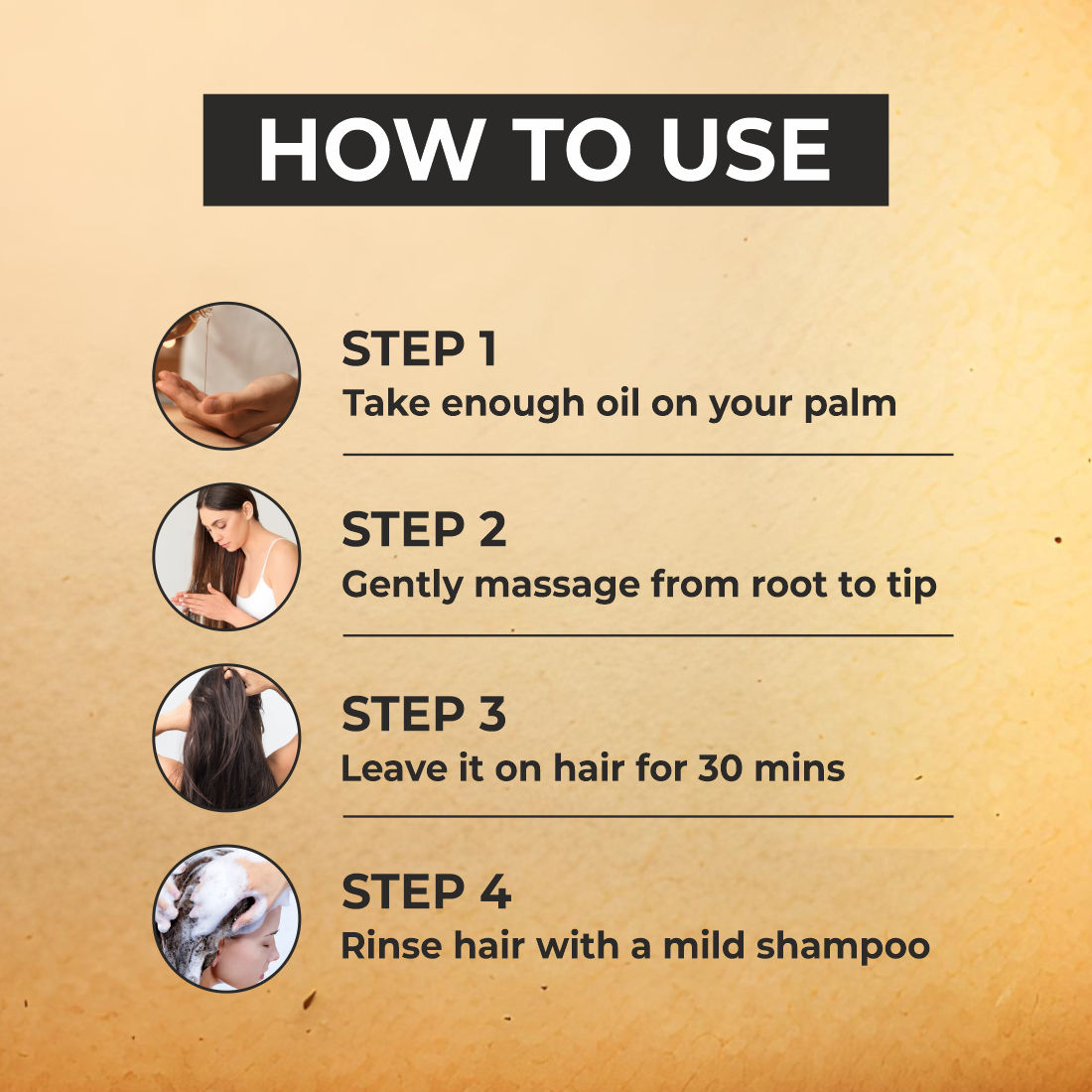 HOW TO USE

STEP 1
Take enough oil on your palm

STEP 2
Gently massage from root to tip

STEP 3
Leave it on hair for 30 mins

STEP 4
Rinse hair with a mild shampoo